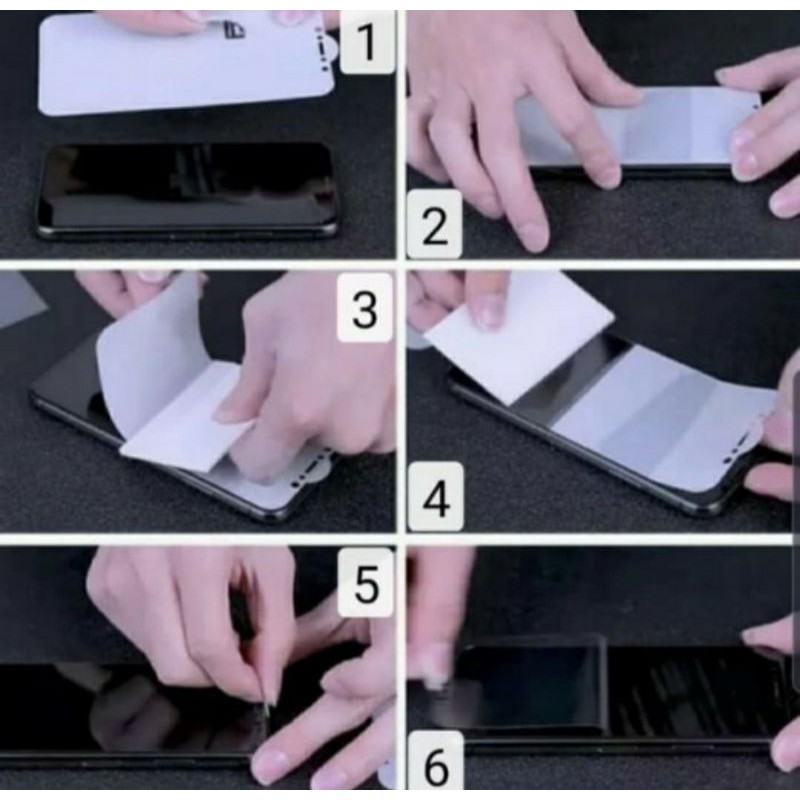 1
2
3
4
5
6