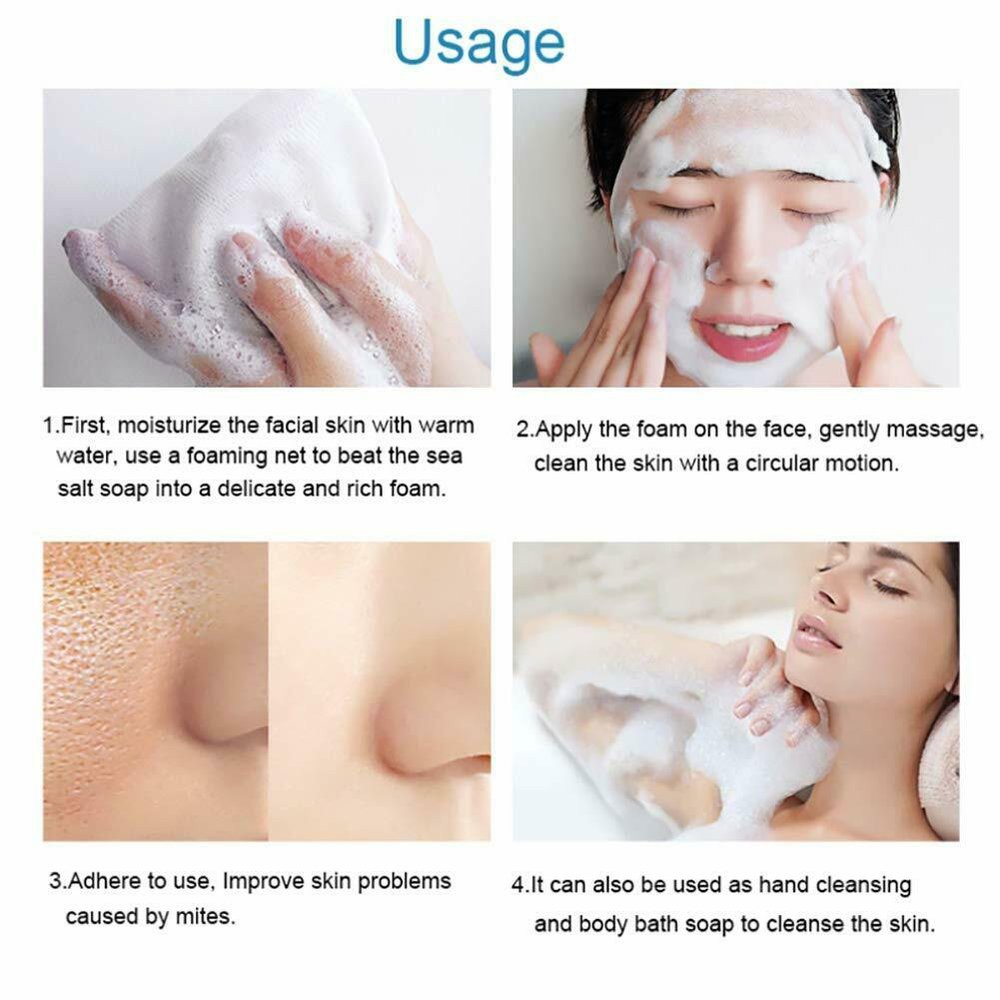 Usage

1.First, moisturize the facial skin with warm water, use a foaming net to beat the sea salt soap into a delicate and rich foam.

2.Apply the foam on the face, gently massage, clean the skin with a circular motion.

3.Adhere to use, Improve skin problems caused by mites.

4.It can also be used as hand cleansing and body bath soap to cleanse the skin.