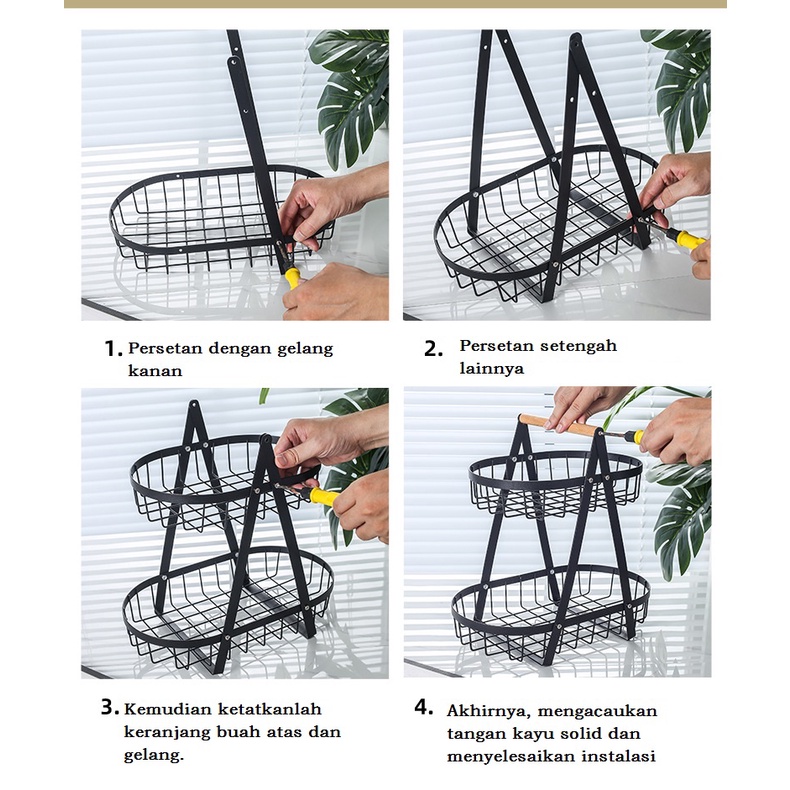 1. Persetan dengan gelang kanan

2. Persetan setengah lainnya

3. Kemudian ketatkanlah keranjang buah atas dan gelang.

4. Akhirnya, mengacaukan tangan kayu solid dan menyelesaikan instalasi