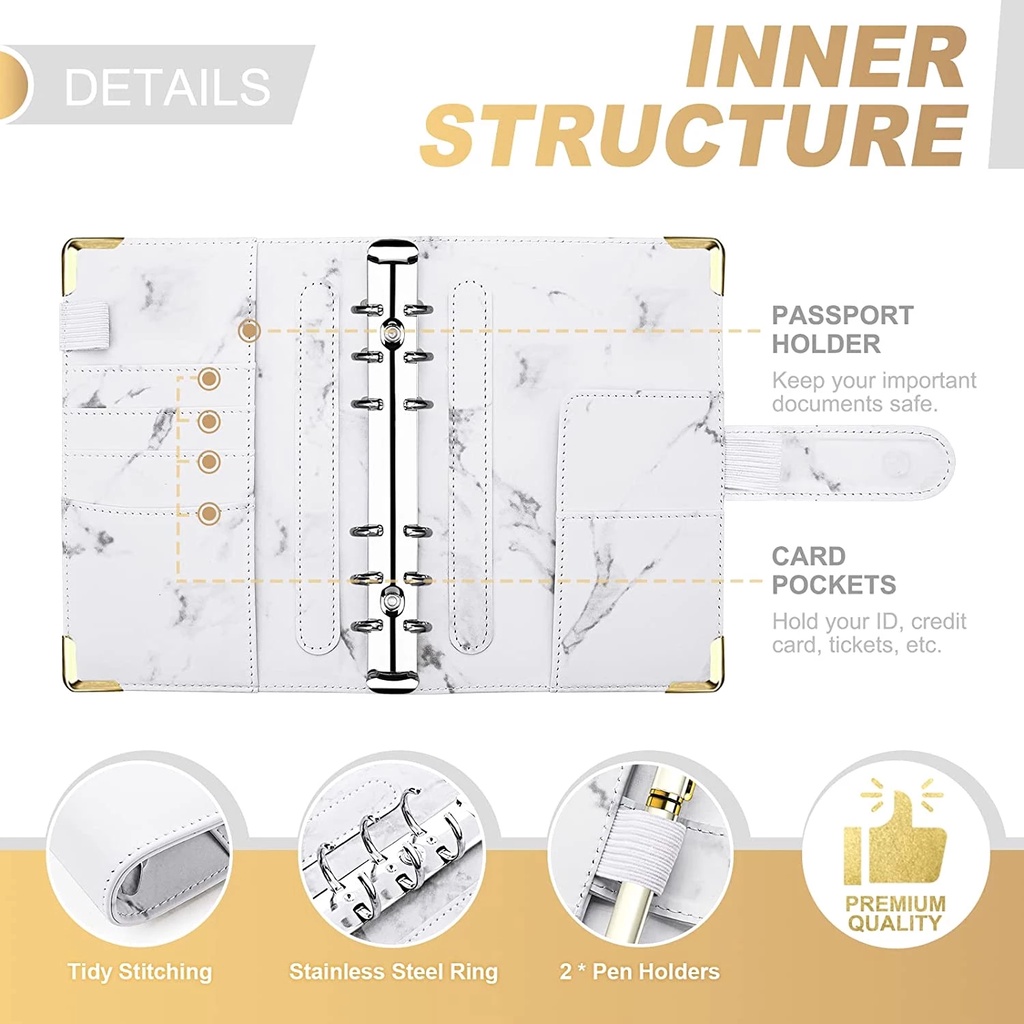 DETAILS

INNER STRUCTURE

PASSPORT HOLDER

Keep your important documents safe.

CARD POCKETS

Hold your ID, credit card, tickets, etc.

Tidy Stitching

Stainless Steel Ring

2 * Pen Holders

PREMIUM QUALITY