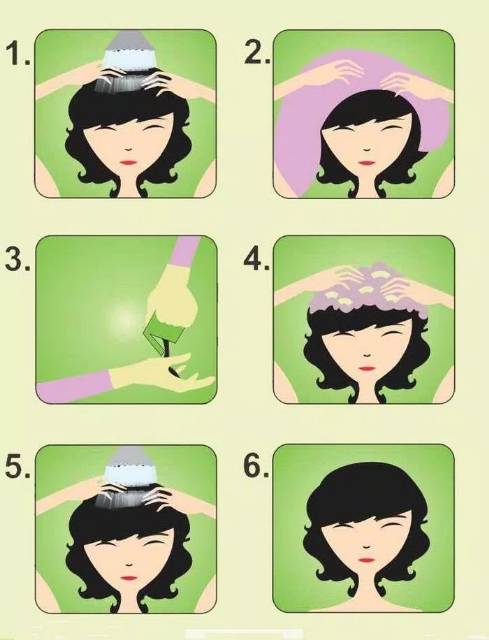 1.

2.

3.

4.

5.

6.