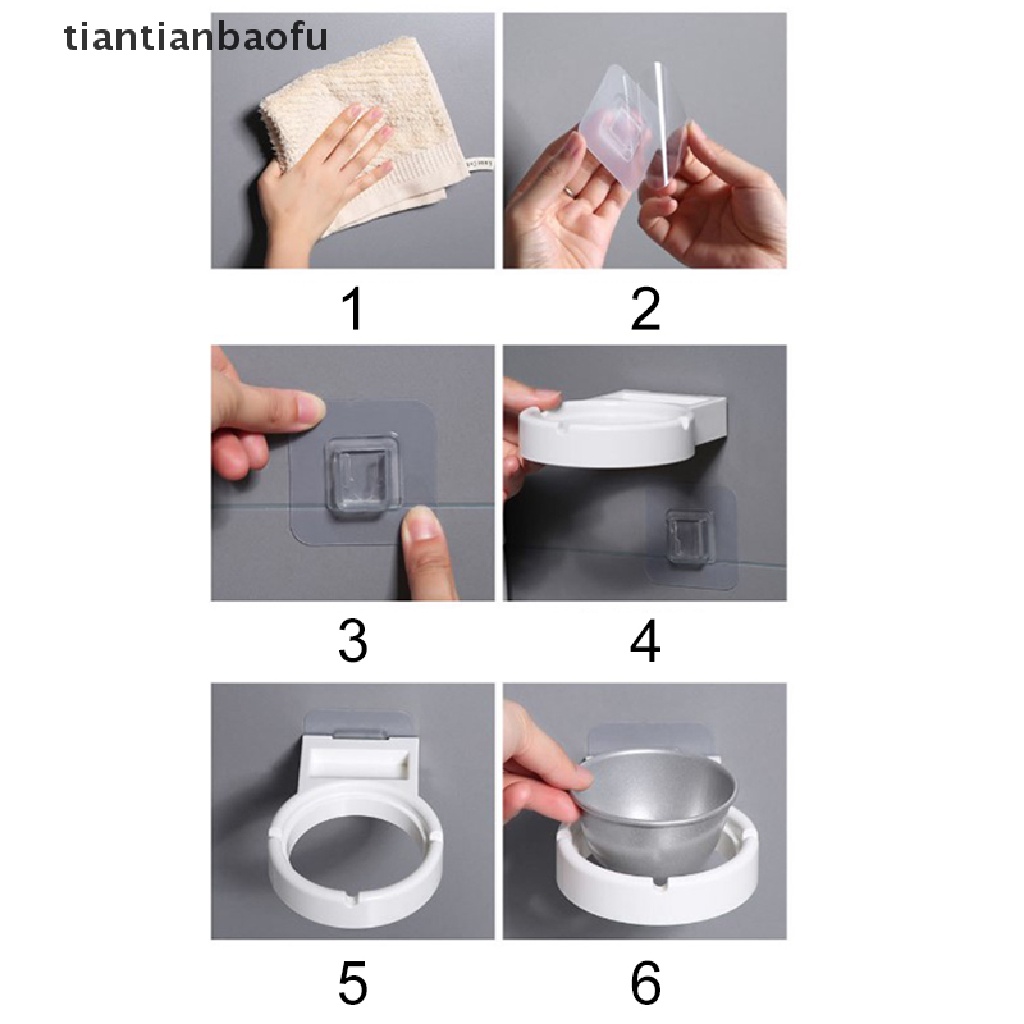 tiantianbaofu

1

2

3

4

5

6