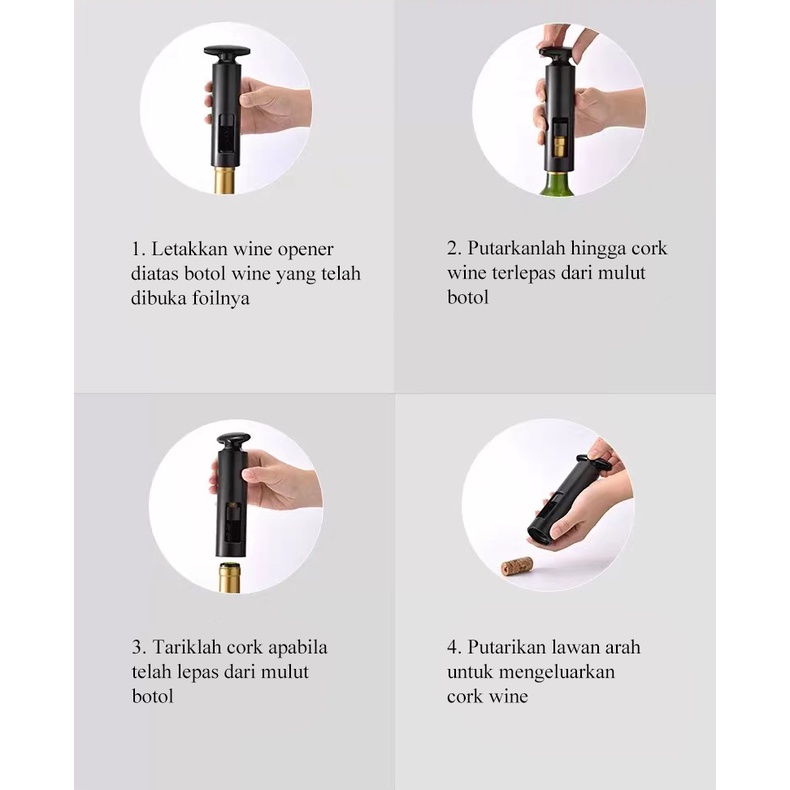 1. Letakkan wine opener diatas botol wine yang telah dibuka foilnya

2. Putarkanlah hingga cork wine terlepas dari mulut botol

3. Tariklah cork apabila telah lepas dari mulut botol

4. Putarikan lawan arah untuk mengeluarkan cork wine