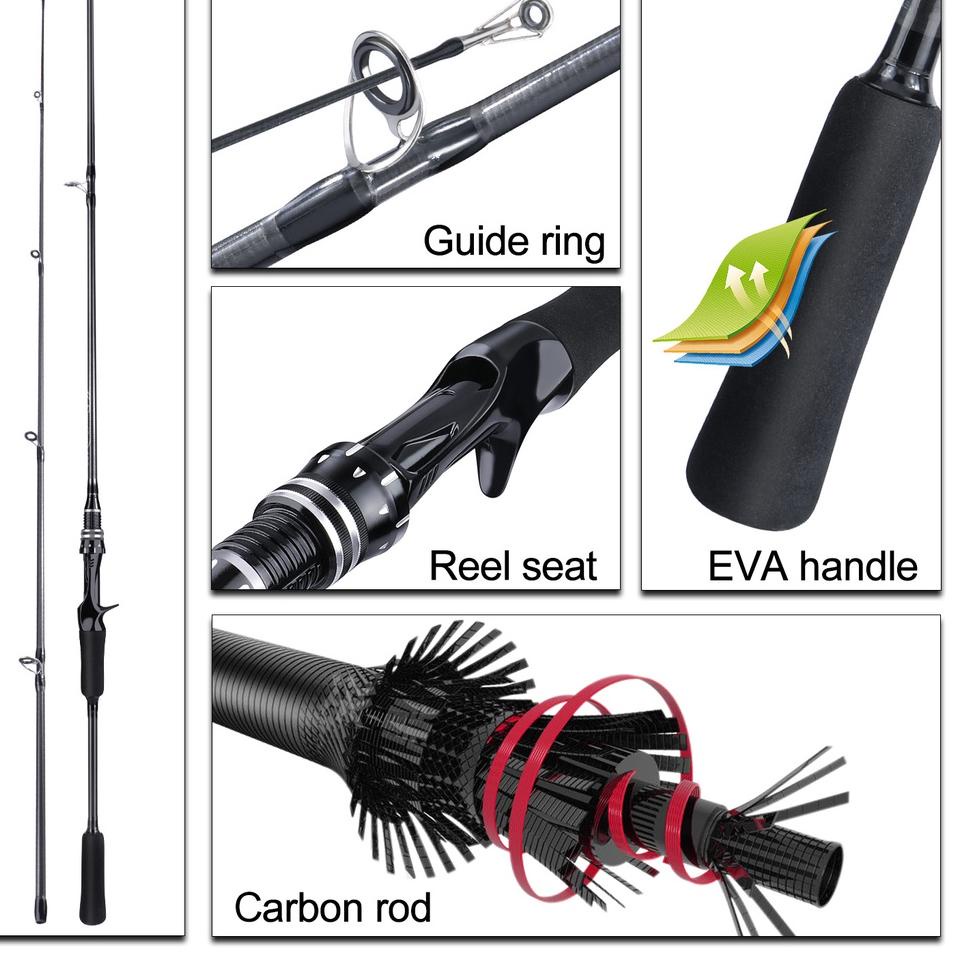 Guide ring

Reel seat

EVA handle

Carbon rod