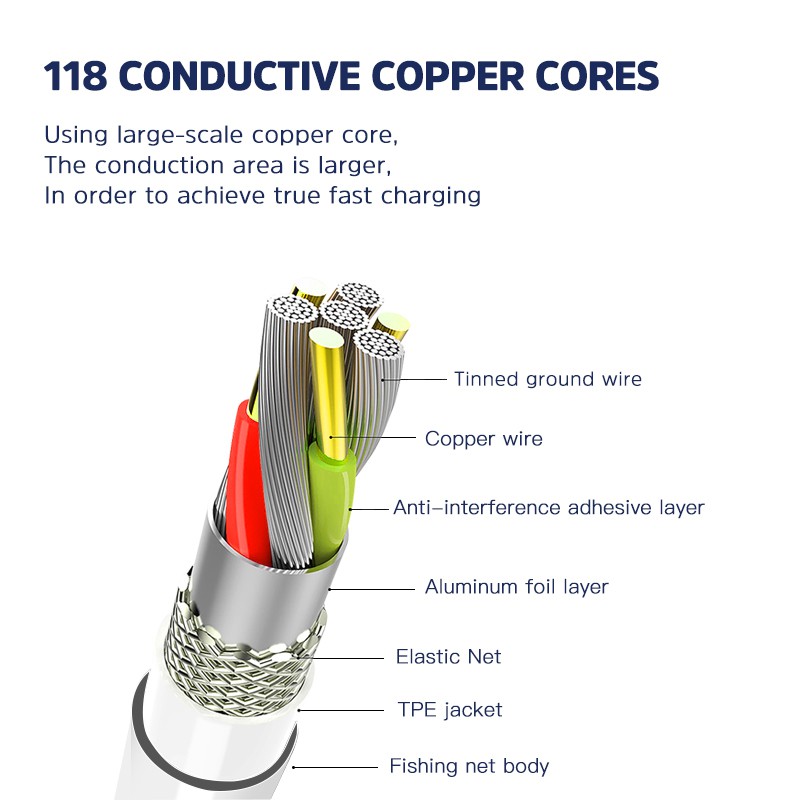 118 CONDUCTIVE COPPER CORES

Using large-scale copper core,
The conduction area is larger,
In order to achieve true fast charging

Tinned ground wire

Copper wire

Anti-interference adhesive layer

Aluminum foil layer

Elastic Net

TPE jacket

Fishing net body