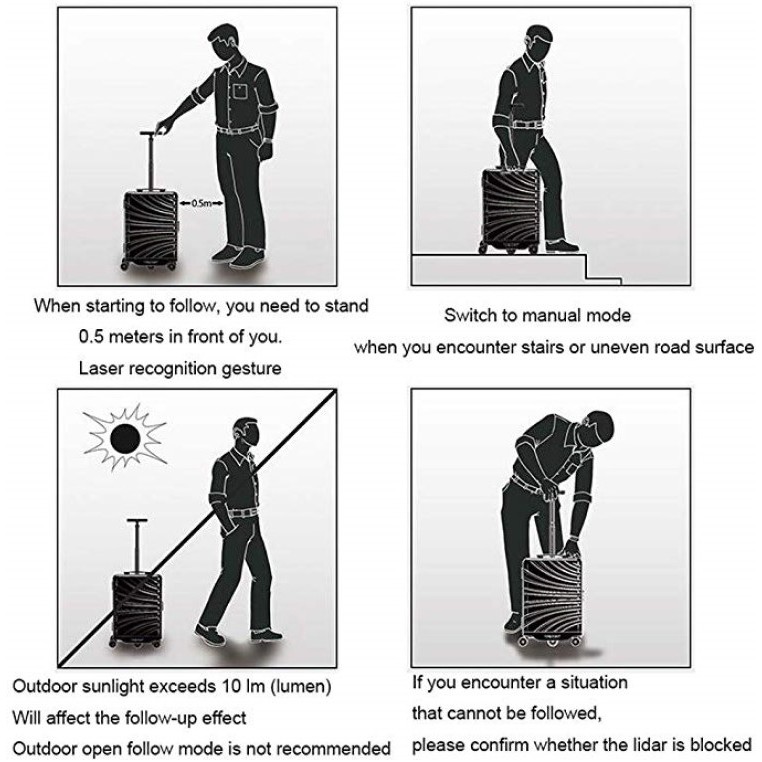 0.5m

When starting to follow, you need to stand 0.5 meters in front of you. Laser recognition gesture

Switch to manual mode when you encounter stairs or uneven road surface

Outdoor sunlight exceeds 10 lm (lumen) Will affect the follow-up effect Outdoor open follow mode is not recommended

If you encounter a situation that cannot be followed, please confirm whether the lidar is blocked