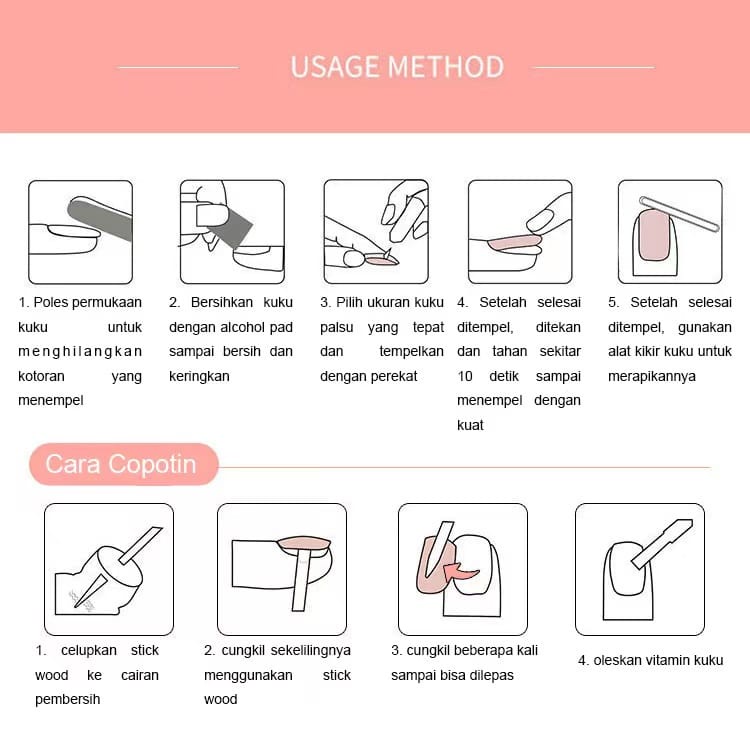 USAGE METHOD

1. Poles permukaan kuku untuk menghilangkan kotoran yang menempel

2. Bersihkan kuku dengan alcohol pad sampai bersih dan keringkan

3. Pilih ukuran kuku palsu yang tepat dan tempelkan dengan perekat

4. Setelah selesai ditempel, ditekan dan tahan sekitar 10 detik sampai menempel dengan kuat

5. Setelah selesai ditempel, gunakan alat kikir kuku untuk merapikannya

Cara Copotin

1. celupkan stick wood ke cairan pembersih

2. cungkil sekelilingnya menggunakan stick wood

3. cungkil beberapa kali sampai bisa dilepas

4. oleskan vitamin kuku