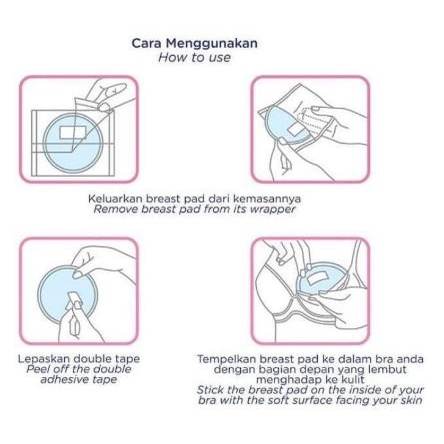 Cara Menggunakan
How to use

Keluarkan breast pad dari kemasannya
Remove breast pad from its wrapper

Lepaskan double tape
Peel off the double adhesive tape

Tempelkan breast pad ke dalam bra anda dengan bagian depan yang lembut menghadap ke kulit
Stick the breast pad on the inside of your bra with the soft surface facing your skin