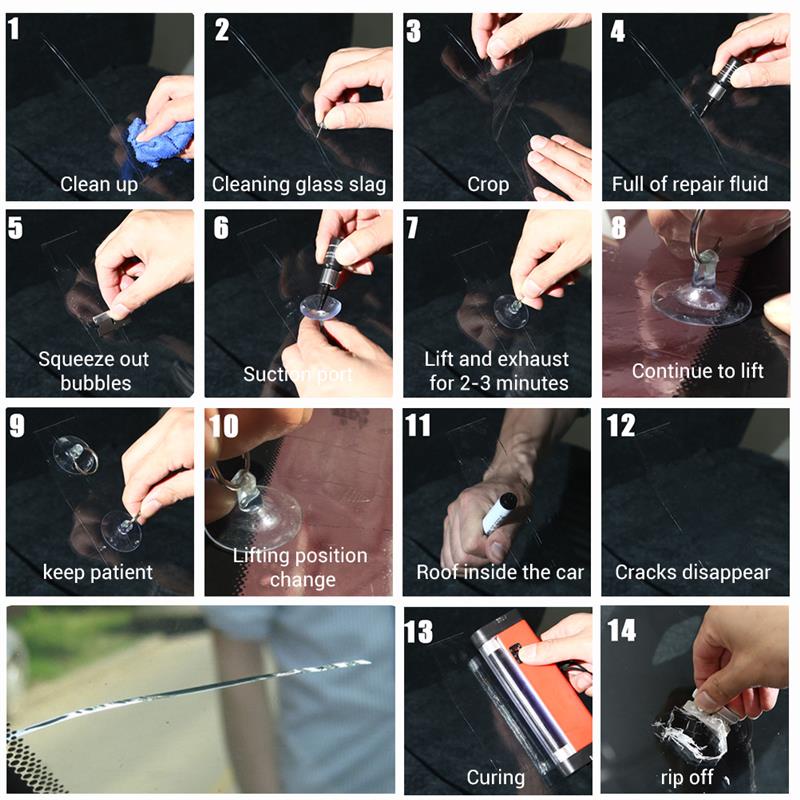 1
Clean up

2
Cleaning glass slag

3
Crop

4
Full of repair fluid

5
Squeeze out bubbles

6
Suction port

7
Lift and exhaust for 2-3 minutes

8
Continue to lift

9
keep patient

10
Lifting position change

11
Roof inside the car

12
Cracks disappear

13
Curing

14
rip off