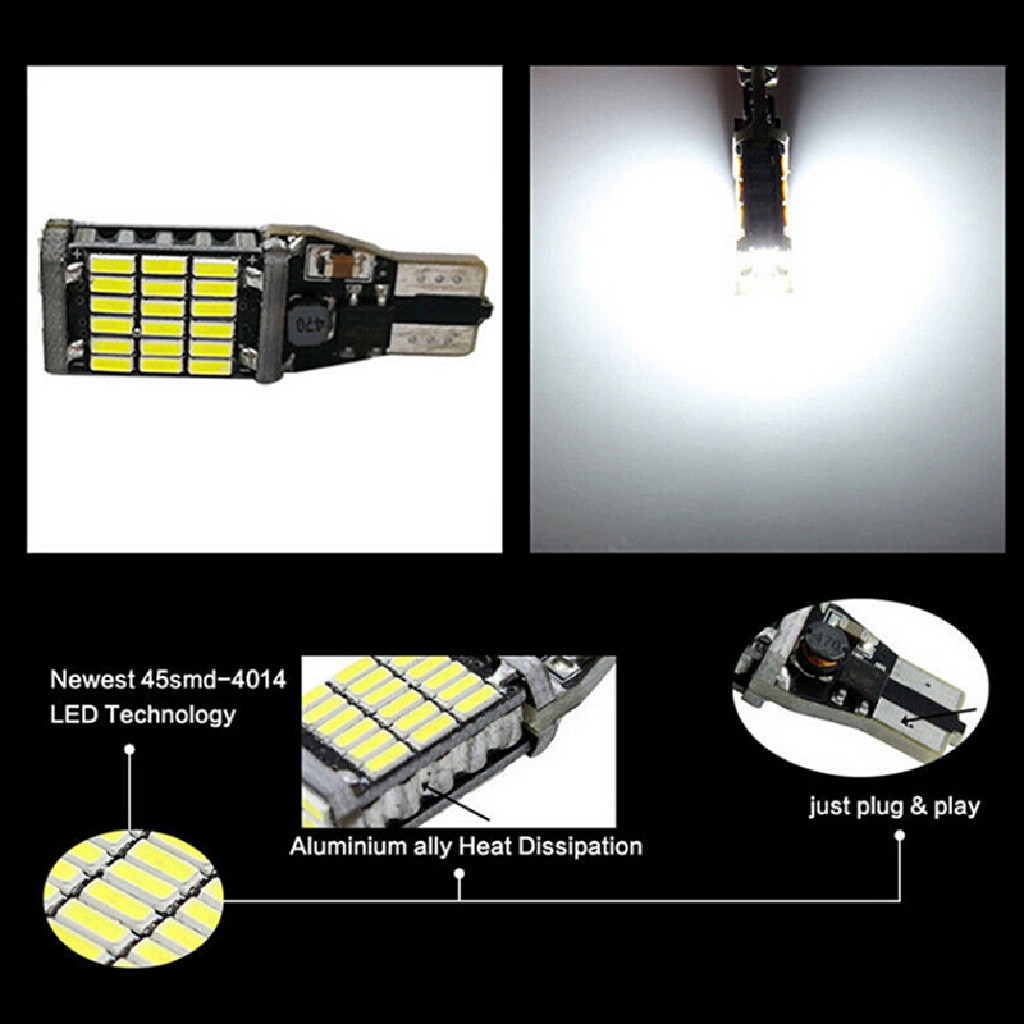 470

Newest 45smd-4014
LED Technology

Aluminium ally Heat Dissipation

just plug & play