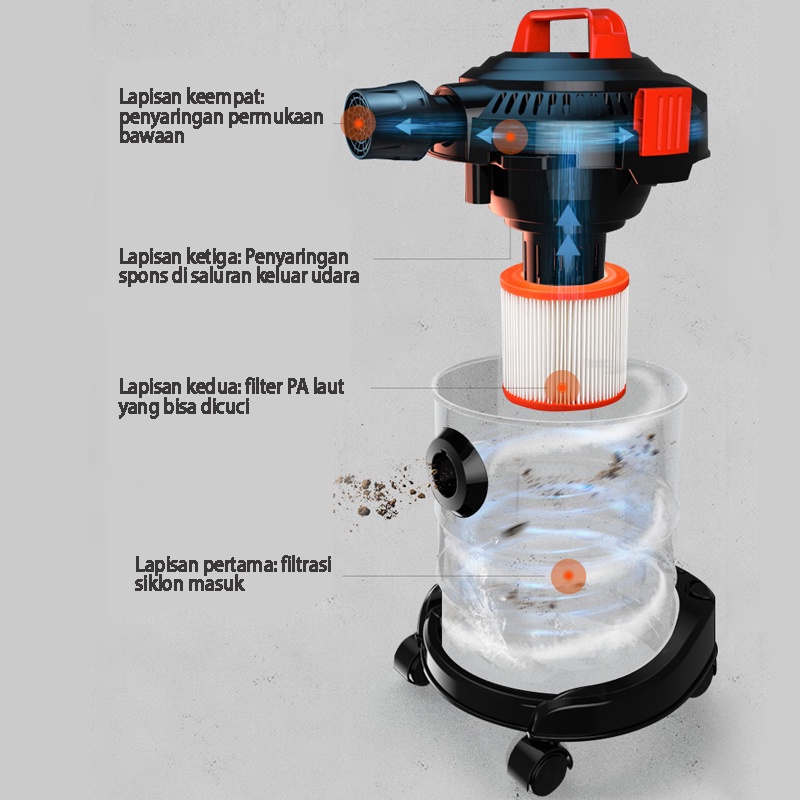 Lapisan keempat: penyaringan permukaan bawaan

Lapisan ketiga: Penyaringan spons di saluran keluar udara

Lapisan kedua: filter PA laut yang bisa dicuci

Lapisan pertama: filtrasi siklon masuk