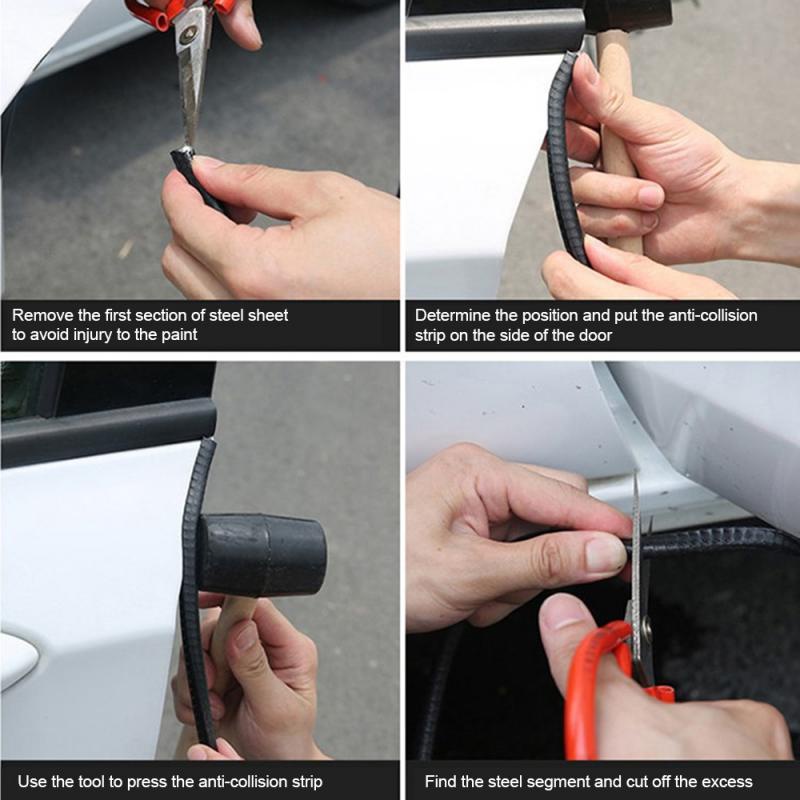 Remove the first section of steel sheet to avoid injury to the paint

Determine the position and put the anti-collision strip on the side of the door

Use the tool to press the anti-collision strip

Find the steel segment and cut off the excess