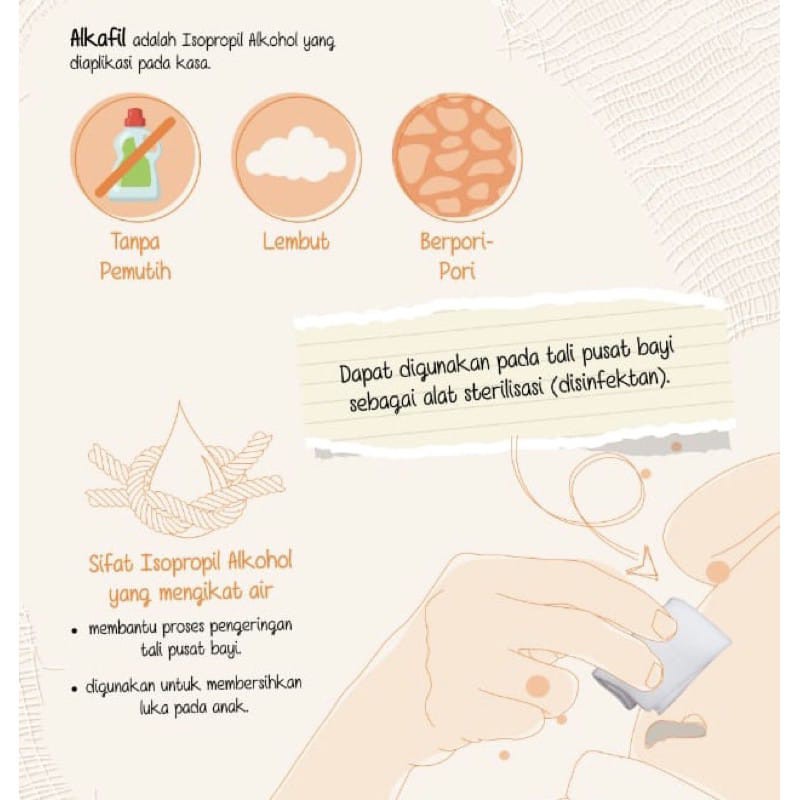 Alkafil adalah Isopropil Alkohol yang diaplikasi pada kasa.

Tanpa Pemutih

Lembut

Berpori-Pori

Dapat digunakan pada tali pusat bayi sebagai alat sterilisasi (disinfektan).

Sifat Isopropil Alkohol yang mengikat air

• membantu proses pengeringan tali pusat bayi.

• digunakan untuk membersihkan luka pada anak.