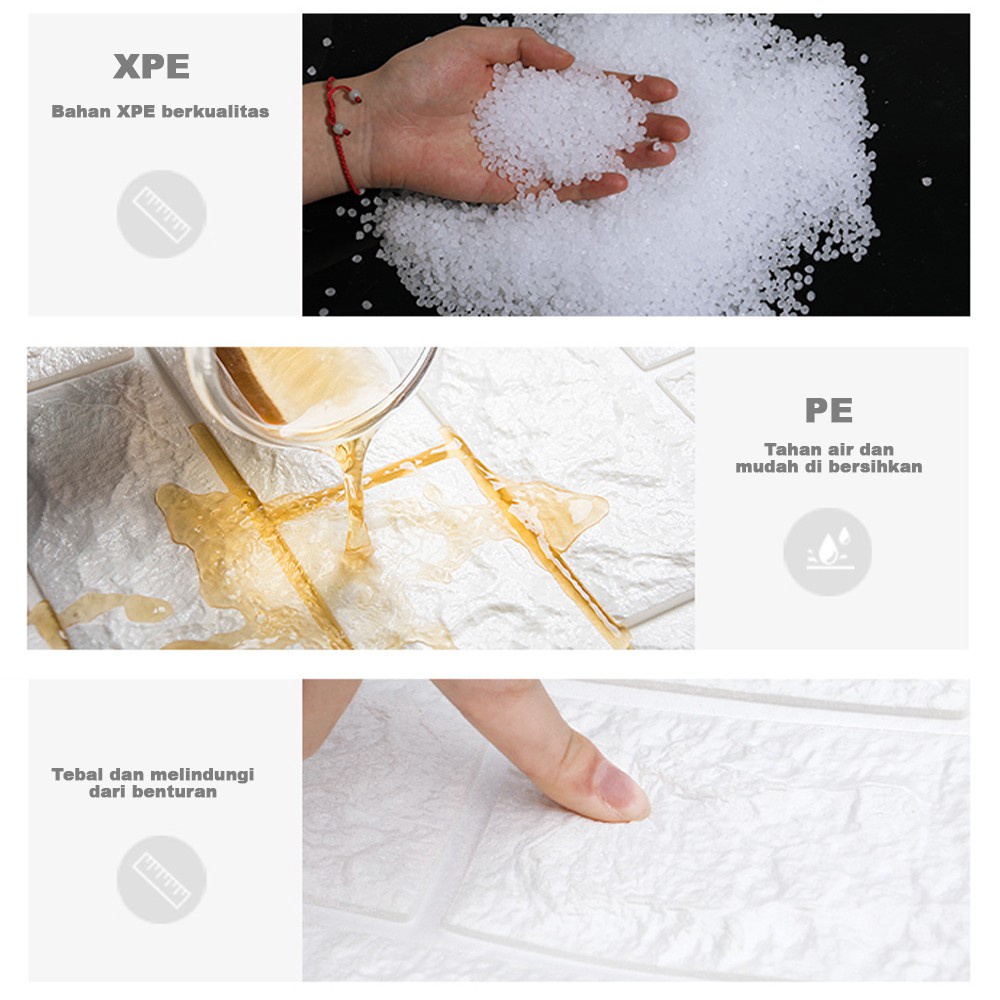 XPE
Bahan XPE berkualitas

PE
Tahan air dan mudah di bersihkan

Tebal dan melindungi dari benturan