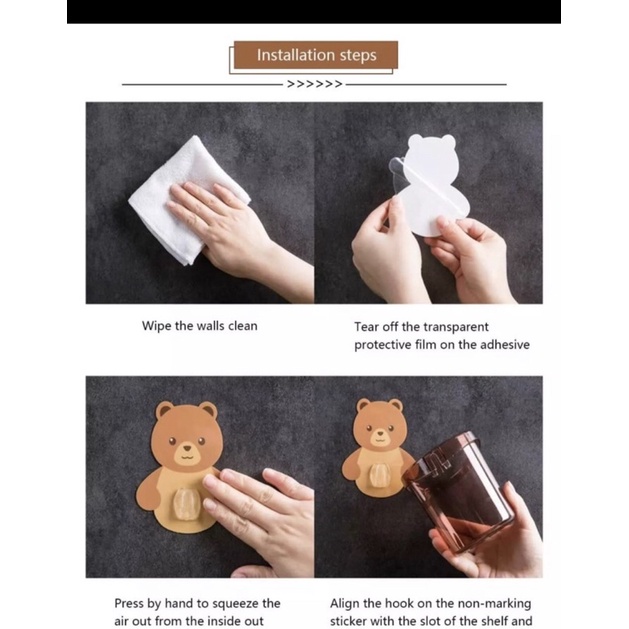 Installation steps

>>>>>>

Wipe the walls clean

Tear off the transparent protective film on the adhesive

Press by hand to squeeze the air out from the inside out

Align the hook on the non-marking sticker with the slot of the shelf and