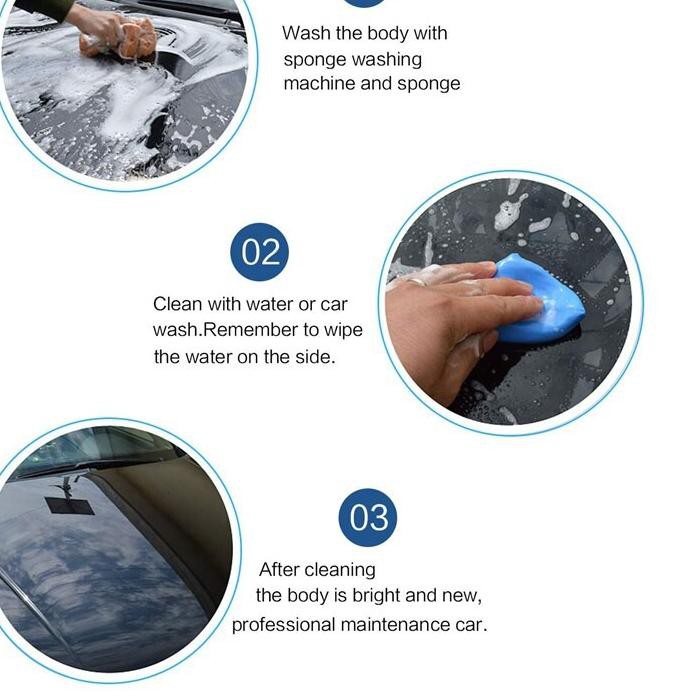 Wash the body with sponge washing machine and sponge

02

Clean with water or car wash.Remember to wipe the water on the side.

03

After cleaning the body is bright and new, professional maintenance car.