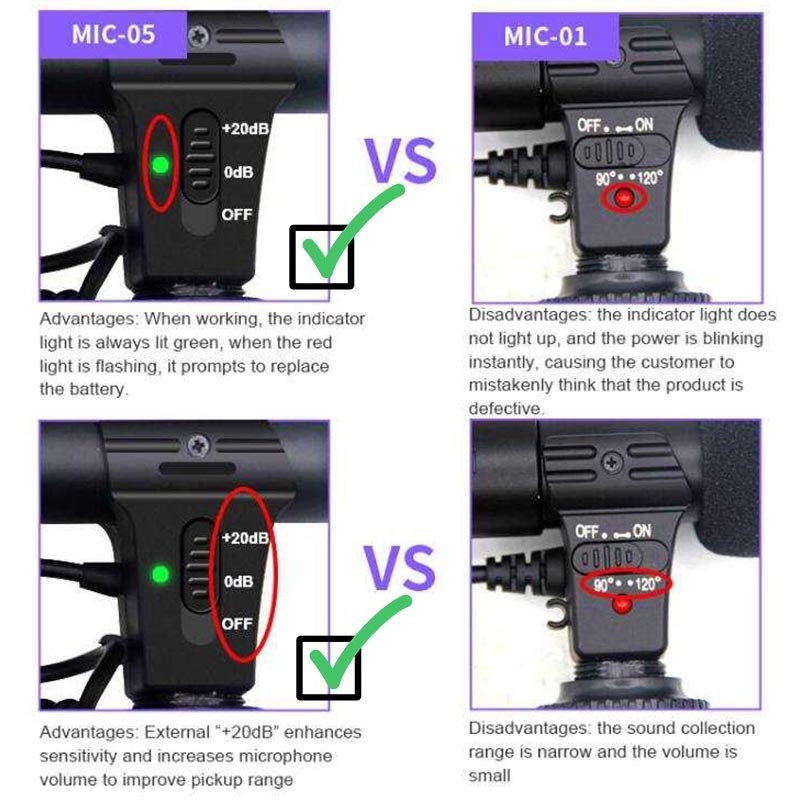 MIC-05

+20dB
0dB
OFF

VS

MIC-01

OFF ON
90° 120°

Advantages: When working, the indicator light is always lit green, when the red light is flashing, it prompts to replace the battery.

Disadvantages: the indicator light does not light up, and the power is blinking instantly, causing the customer to mistakenly think that the product is defective.

+20dB
0dB
OFF

VS

OFF ON
90° 120°

Advantages: External "+20dB" enhances sensitivity and increases microphone volume to improve pickup range

Disadvantages: the sound collection range is narrow and the volume is small