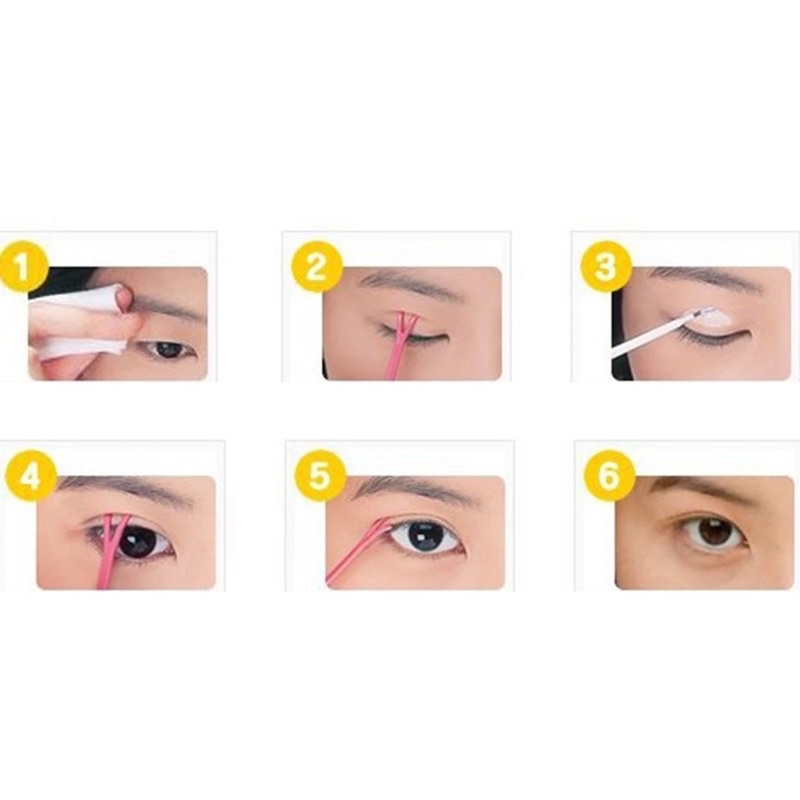 1
2
3
4
5
6