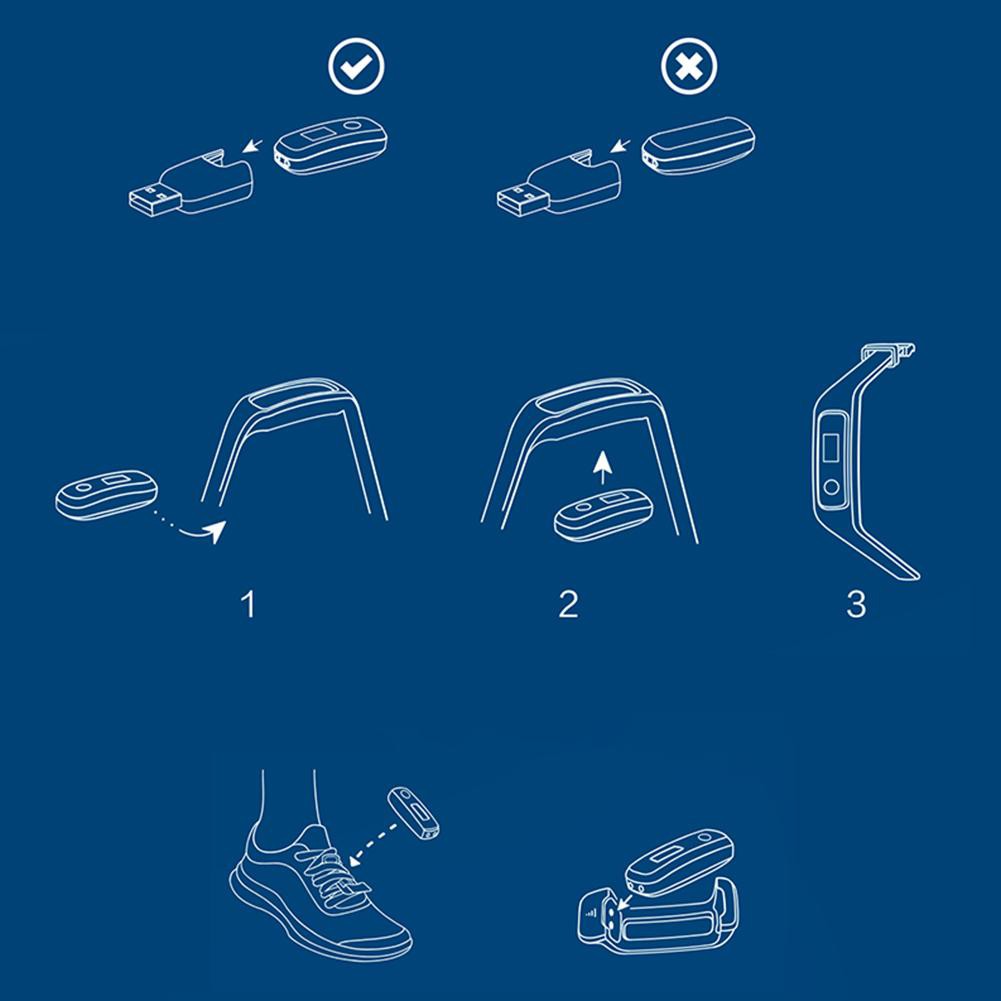 1

2

3