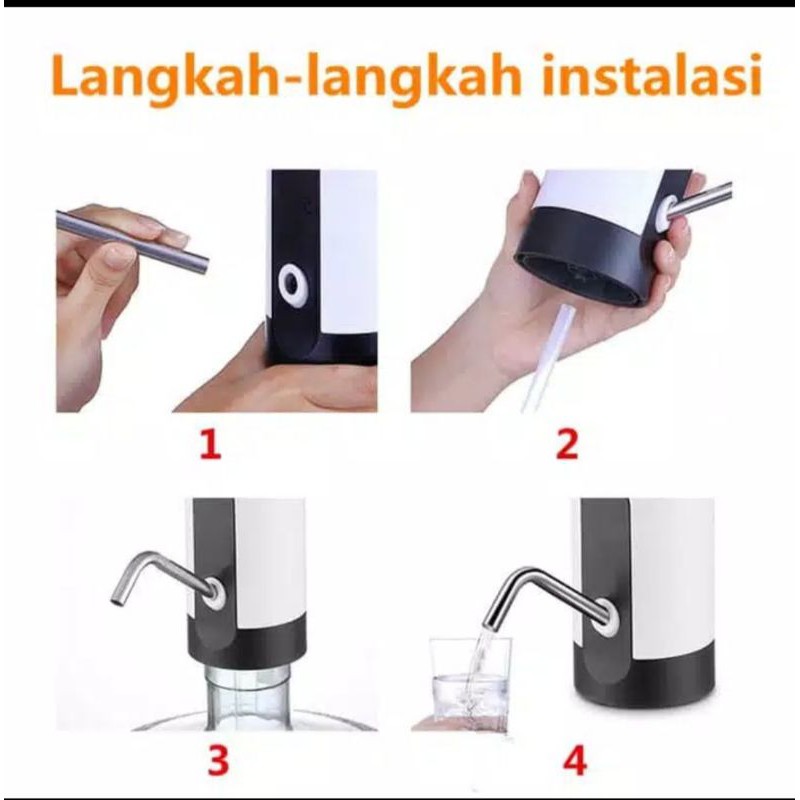 Langkah-langkah instalasi

1

2

3

4