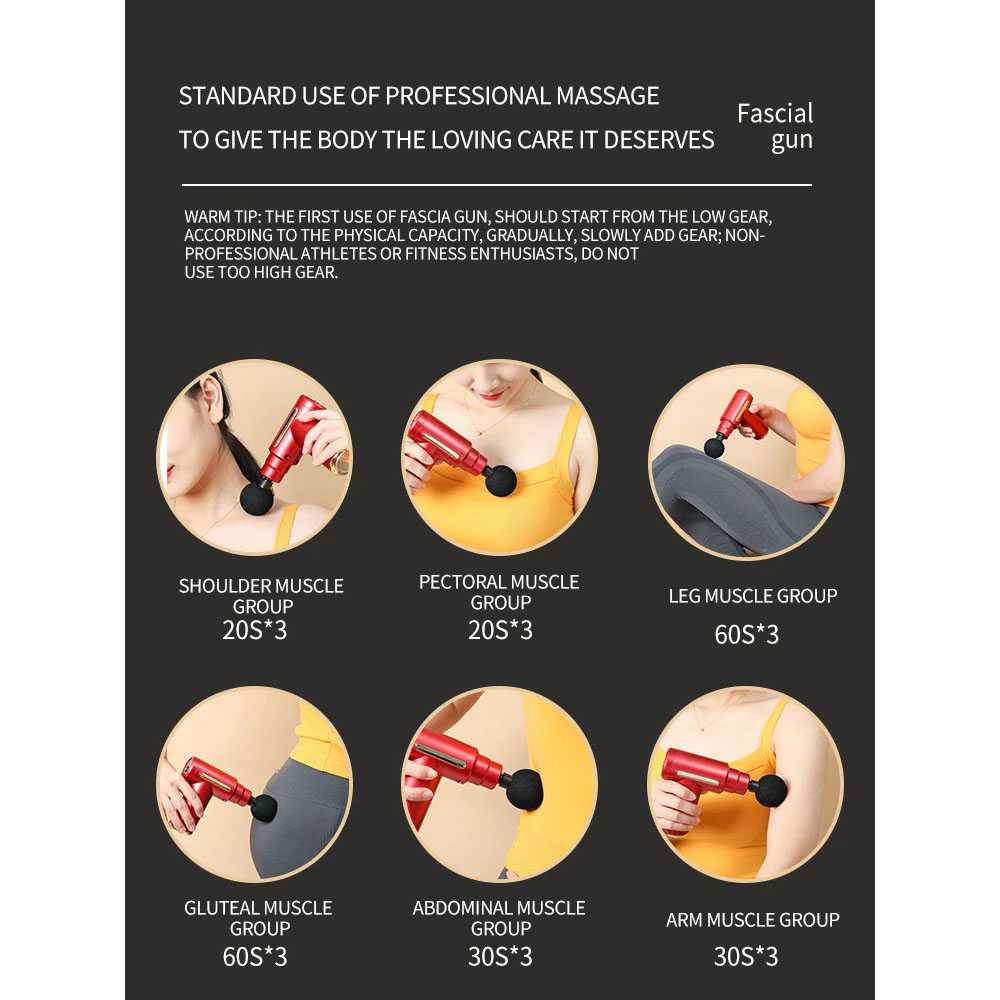 STANDARD USE OF PROFESSIONAL MASSAGE
TO GIVE THE BODY THE LOVING CARE IT DESERVES

Fascial gun

WARM TIP: THE FIRST USE OF FASCIA GUN, SHOULD START FROM THE LOW GEAR, ACCORDING TO THE PHYSICAL CAPACITY, GRADUALLY, SLOWLY ADD GEAR; NON-PROFESSIONAL ATHLETES OR FITNESS ENTHUSIASTS, DO NOT USE TOO HIGH GEAR.

SHOULDER MUSCLE GROUP
20S*3

PECTORAL MUSCLE GROUP
20S*3

LEG MUSCLE GROUP
60S*3

GLUTEAL MUSCLE GROUP
60S*3

ABDOMINAL MUSCLE GROUP
30S*3

ARM MUSCLE GROUP
30S*3