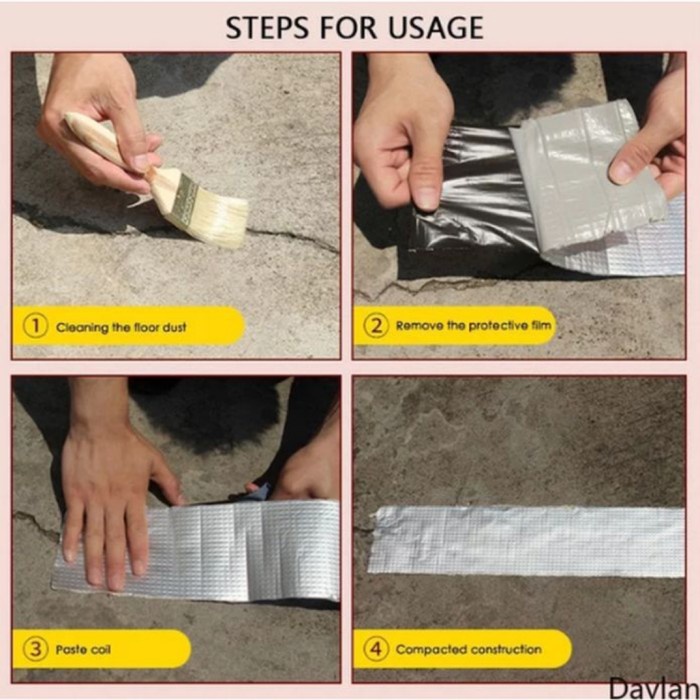 STEPS FOR USAGE

1 Cleaning the floor dust

2 Remove the protective film

3 Paste coil

4 Compacted construction

Davlan