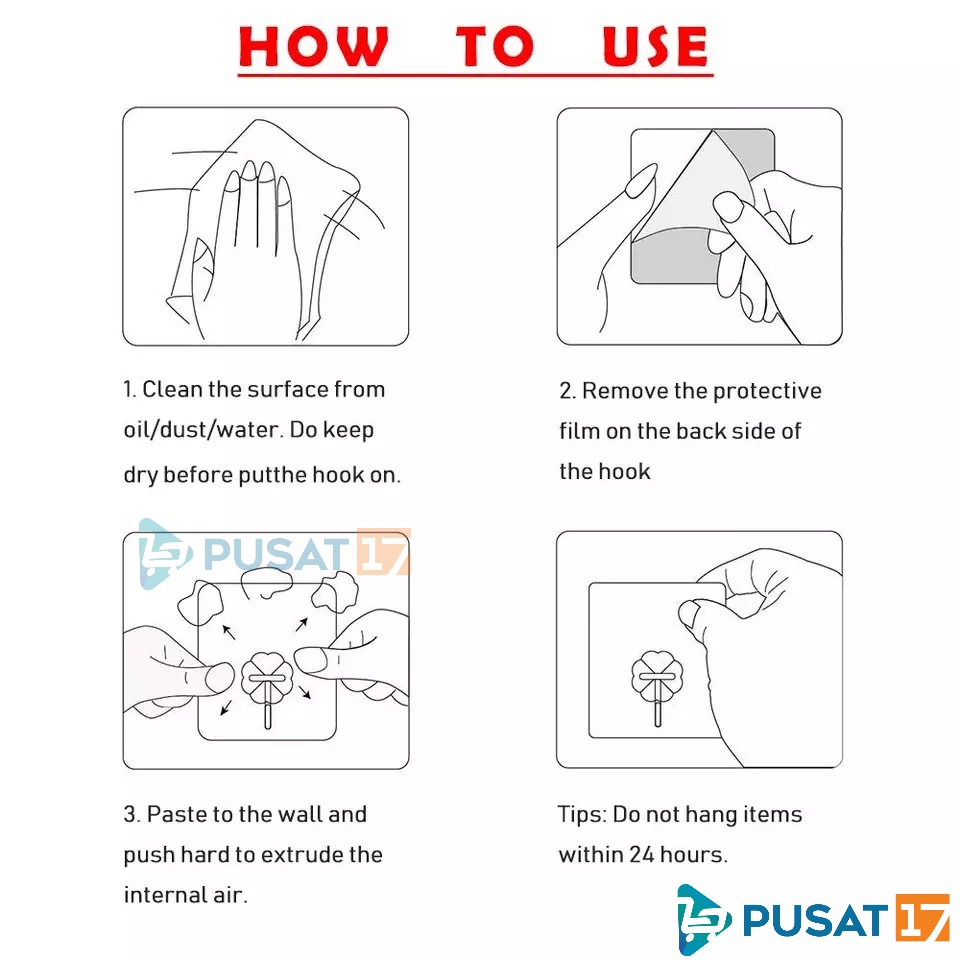 HOW TO USE

1. Clean the surface from oil/dust/water. Do keep dry before putthe hook on.

2. Remove the protective film on the back side of the hook

PUSAT 17

3. Paste to the wall and push hard to extrude the internal air.

Tips: Do not hang items within 24 hours.

PUSAT 17