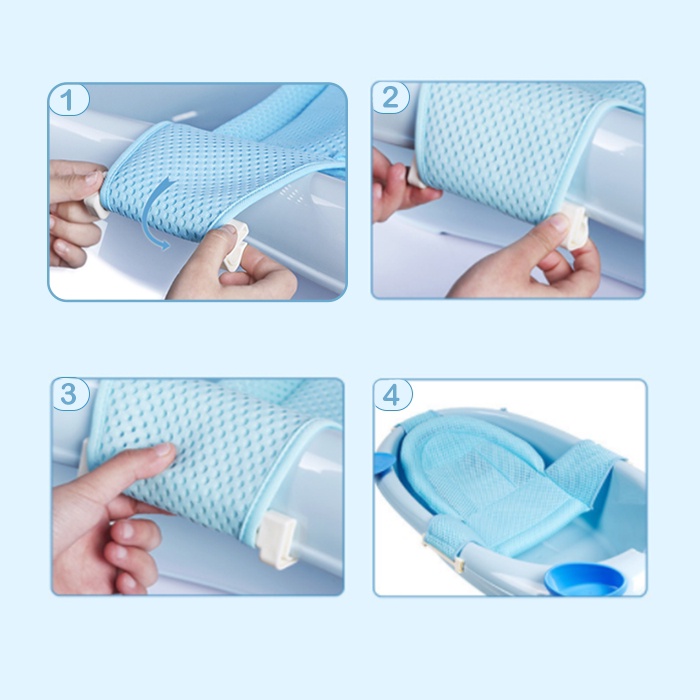 1

2

3

4