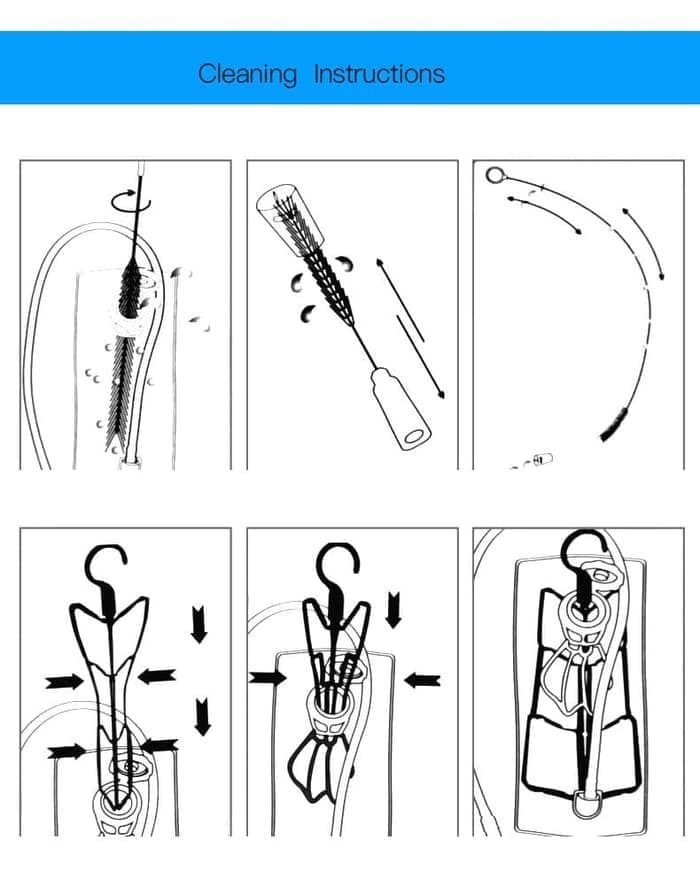 Cleaning Instructions