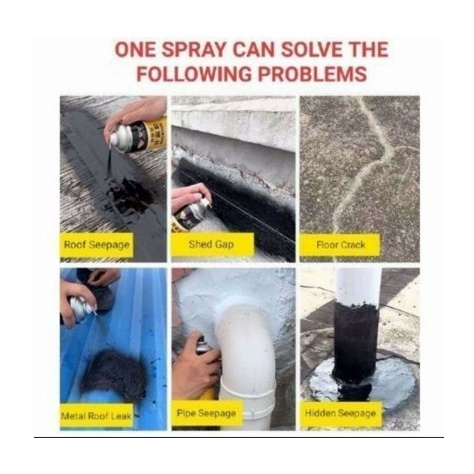 ONE SPRAY CAN SOLVE THE FOLLOWING PROBLEMS

Roof Seepage

Shed Gap

Floor Crack

Metal Roof Leak

Pipe Seepage

Hidden Seepage