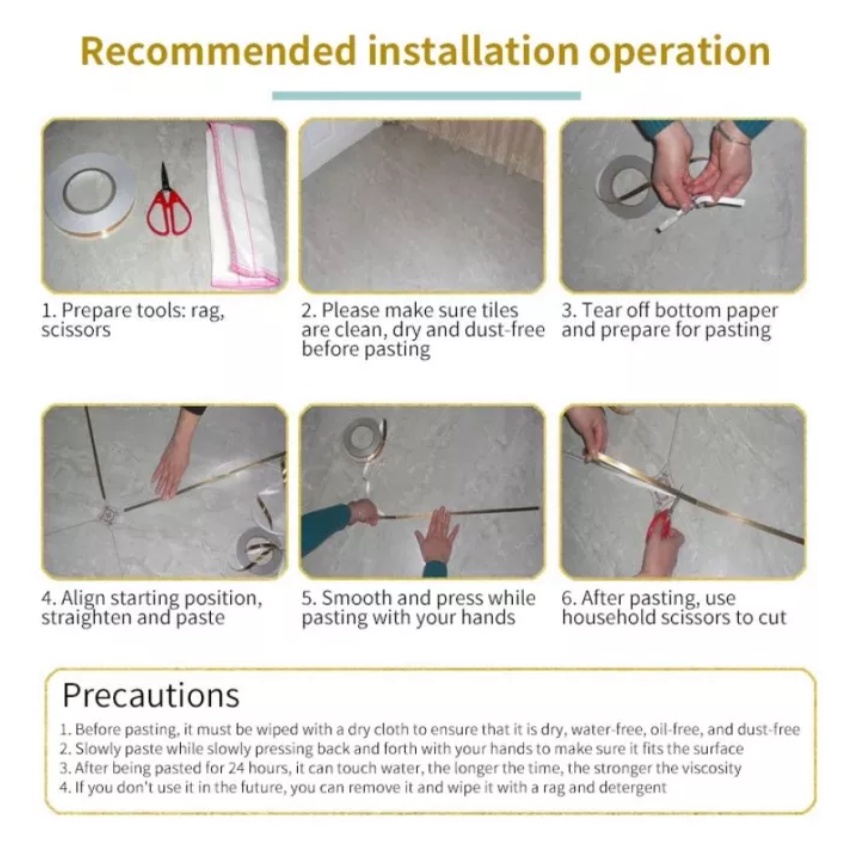 Recommended installation operation

1. Prepare tools: rag, scissors

2. Please make sure tiles are clean, dry and dust-free before pasting

3. Tear off bottom paper and prepare for pasting

4. Align starting position, straighten and paste

5. Smooth and press while pasting with your hands

6. After pasting, use household scissors to cut

Precautions

1. Before pasting, it must be wiped with a dry cloth to ensure that it is dry, water-free, oil-free, and dust-free
2. Slowly paste while slowly pressing back and forth with your hands to make sure it fits the surface
3. After being pasted for 24 hours, it can touch water, the longer the time, the stronger the viscosity
4. If you don't use it in the future, you can remove it and wipe it with a rag and detergent