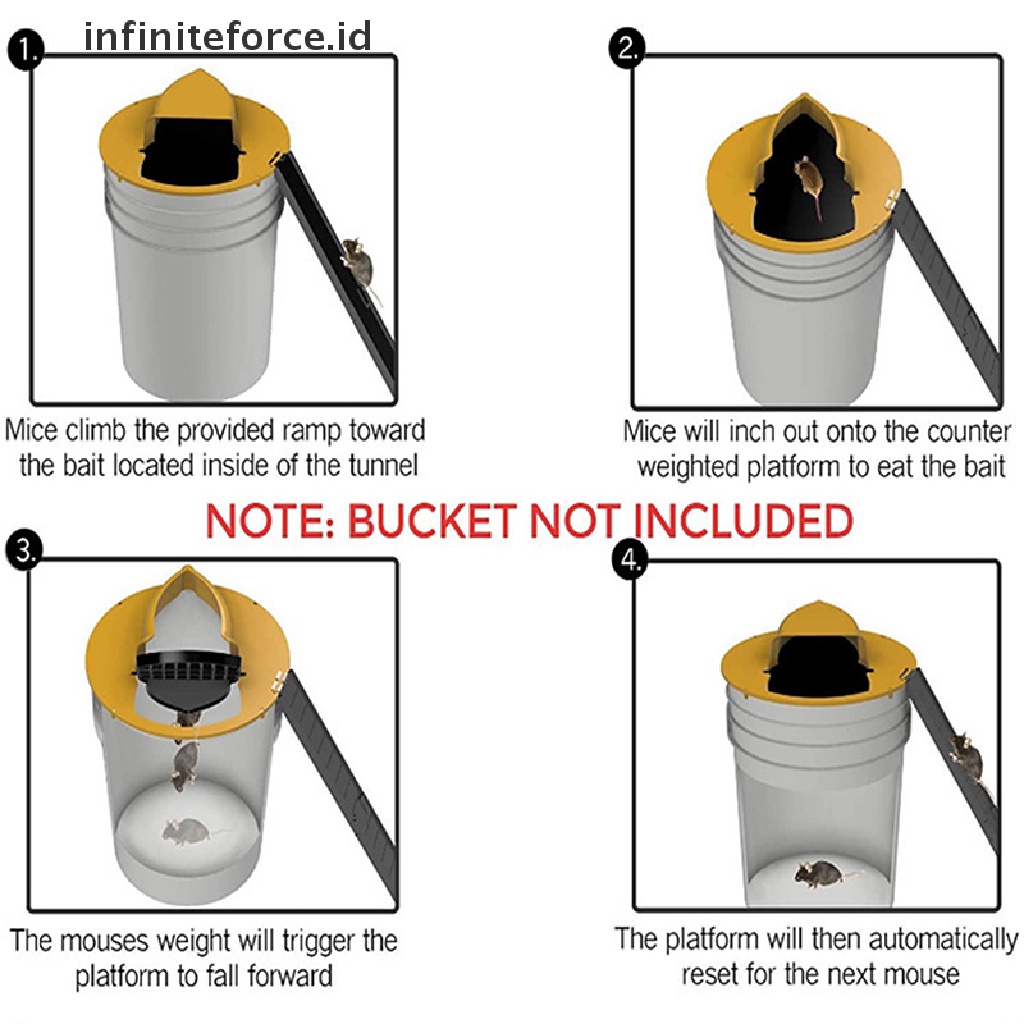 infiniteforce.id

1.

Mice climb the provided ramp toward the bait located inside of the tunnel

2.

Mice will inch out onto the counter weighted platform to eat the bait

NOTE: BUCKET NOT INCLUDED

3.

The mouses weight will trigger the platform to fall forward

4.

The platform will then automatically reset for the next mouse