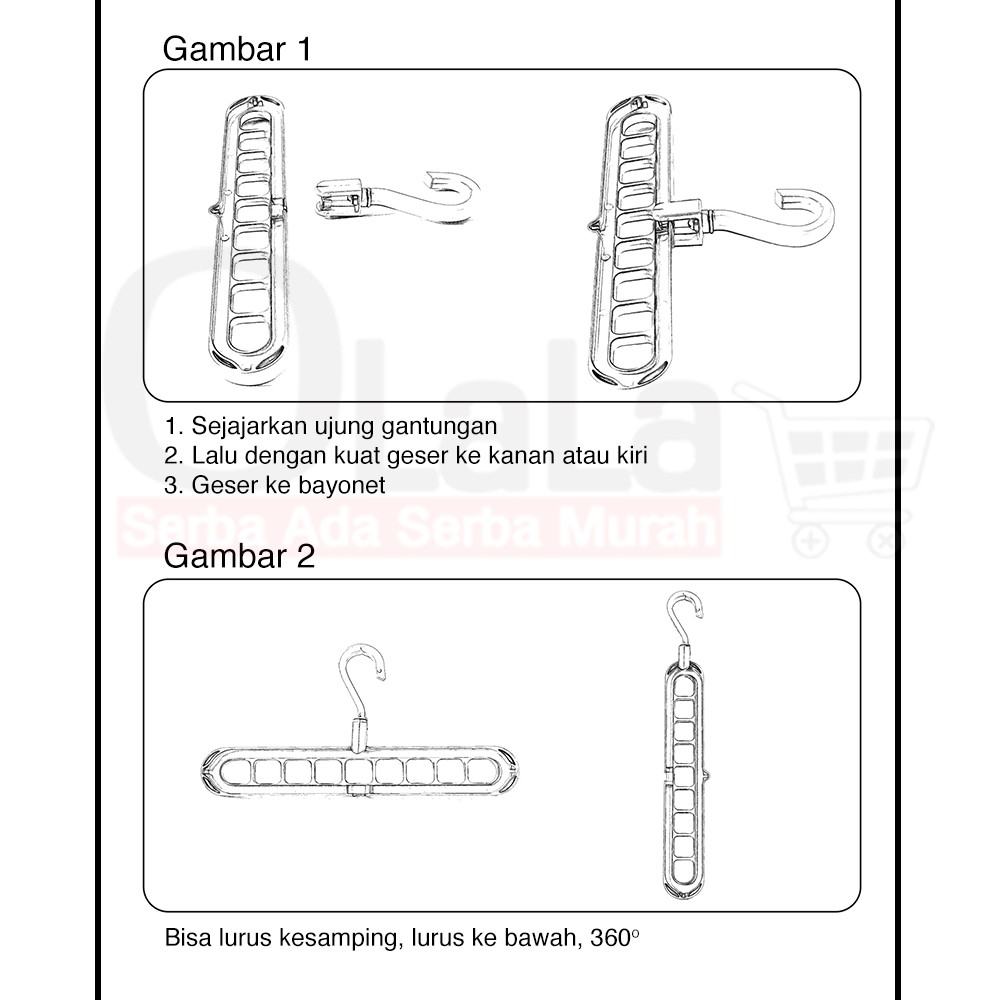 Gambar 1

1. Sejajarkan ujung gantungan
2. Lalu dengan kuat geser ke kanan atau kiri
3. Geser ke bayonet

LaLa
Serba Ada Serba Murah

Gambar 2

Bisa lurus kesamping, lurus ke bawah, 360°