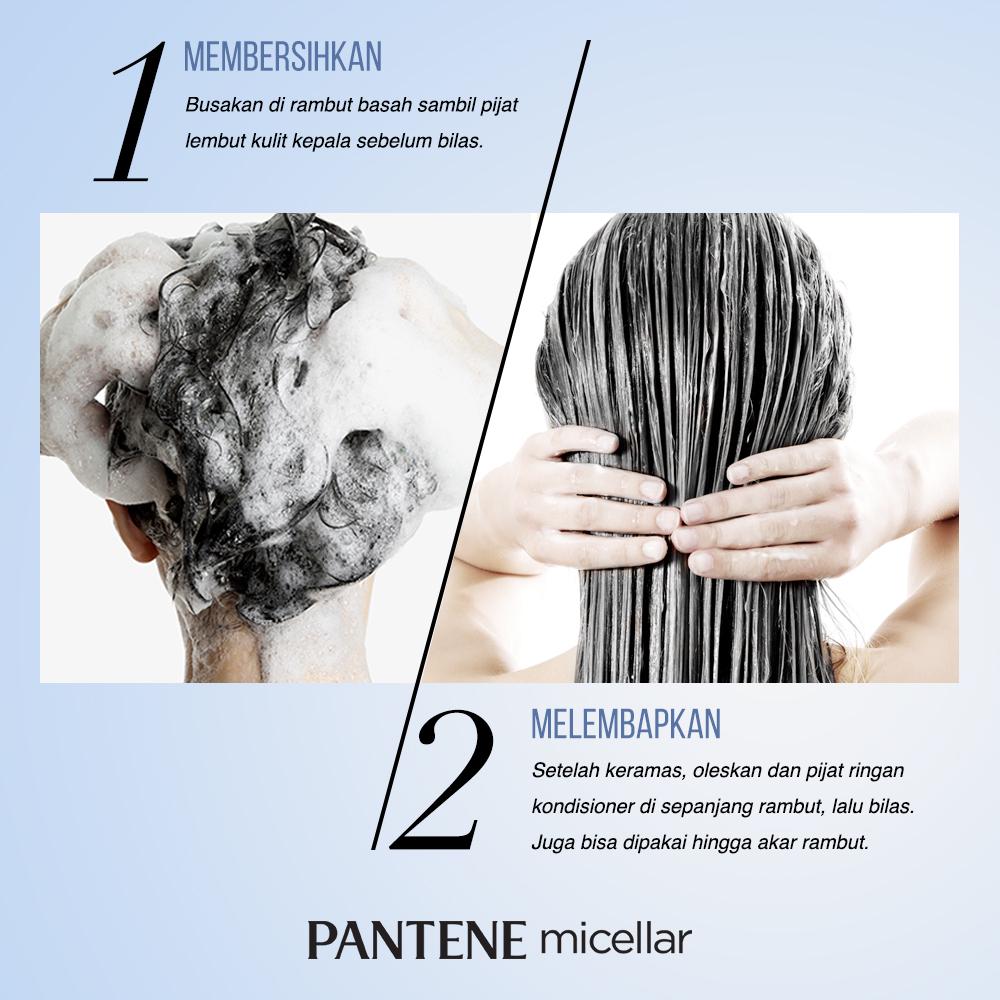 1 MEMBERSIHKAN
Busakan di rambut basah sambil pijat lembut kulit kepala sebelum bilas.

2 MELEMBAPKAN
Setelah keramas, oleskan dan pijat ringan kondisioner di sepanjang rambut, lalu bilas. Juga bisa dipakai hingga akar rambut.

PANTENE micellar