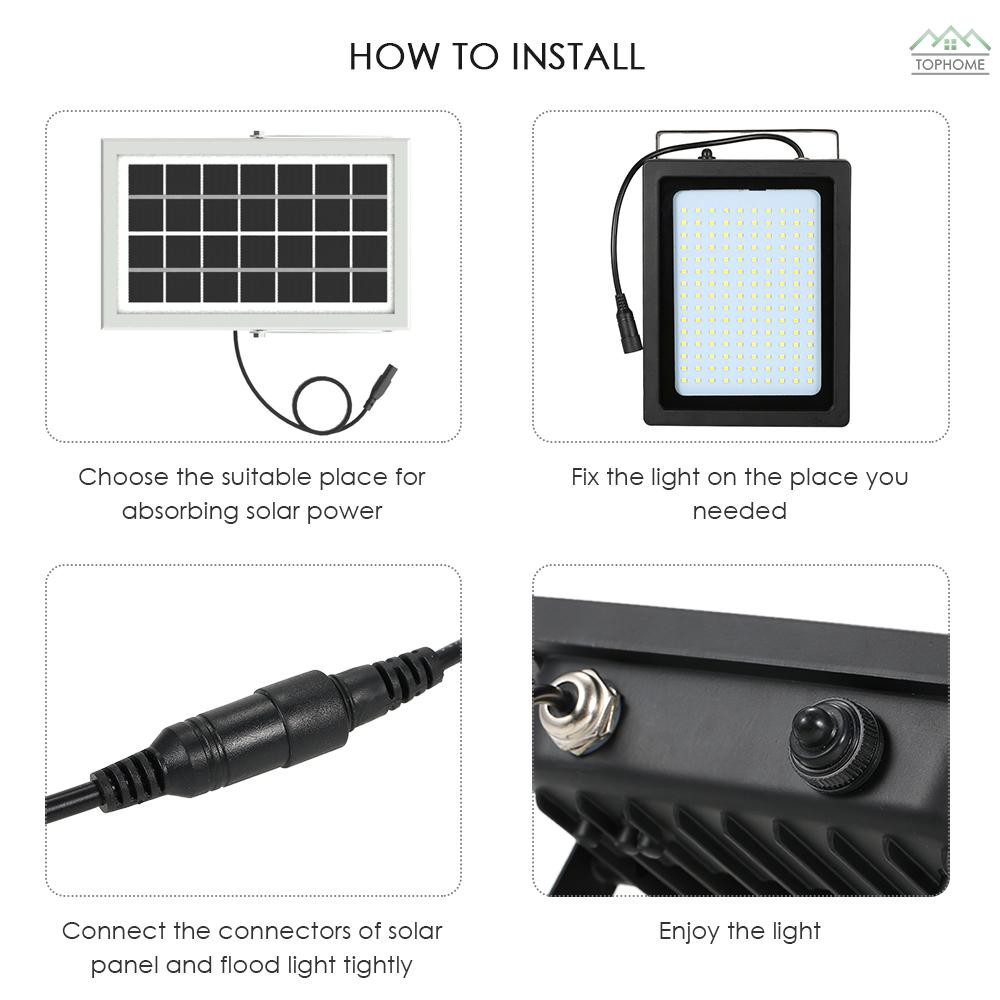 HOW TO INSTALL

TOPHOME

Choose the suitable place for absorbing solar power

Fix the light on the place you needed

Connect the connectors of solar panel and flood light tightly

Enjoy the light