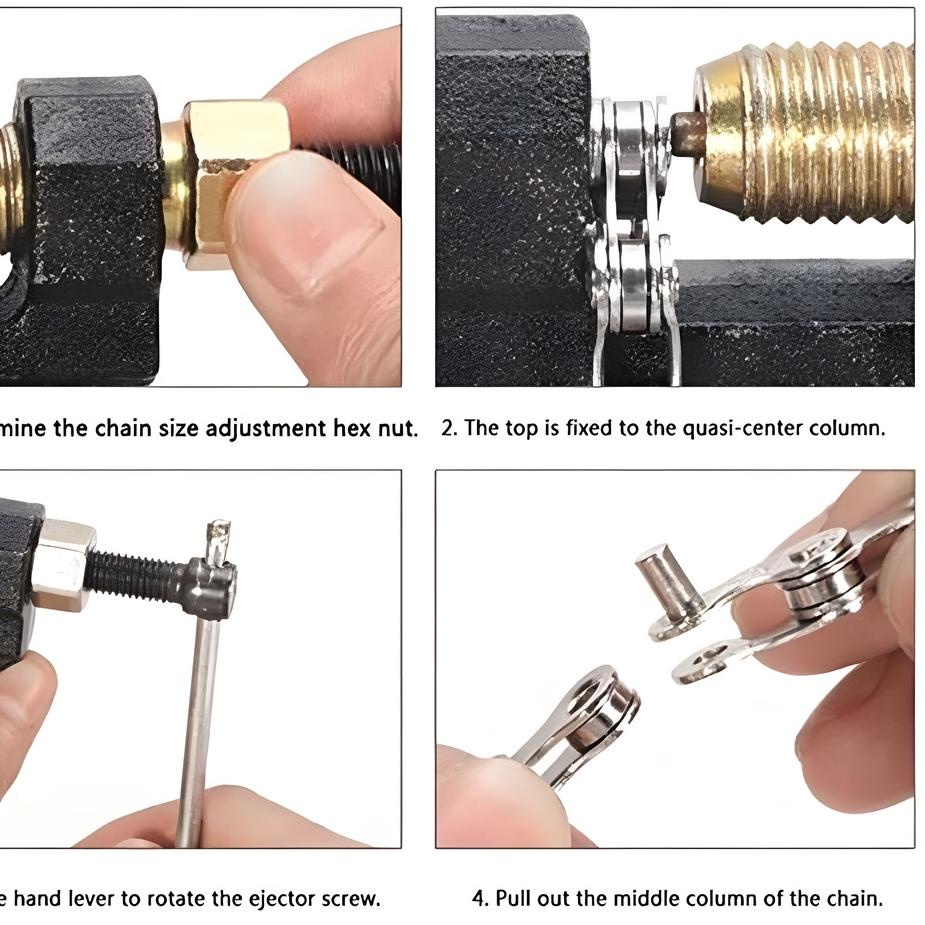 mine the chain size adjustment hex nut.

2. The top is fixed to the quasi-center column.

e hand lever to rotate the ejector screw.

4. Pull out the middle column of the chain.