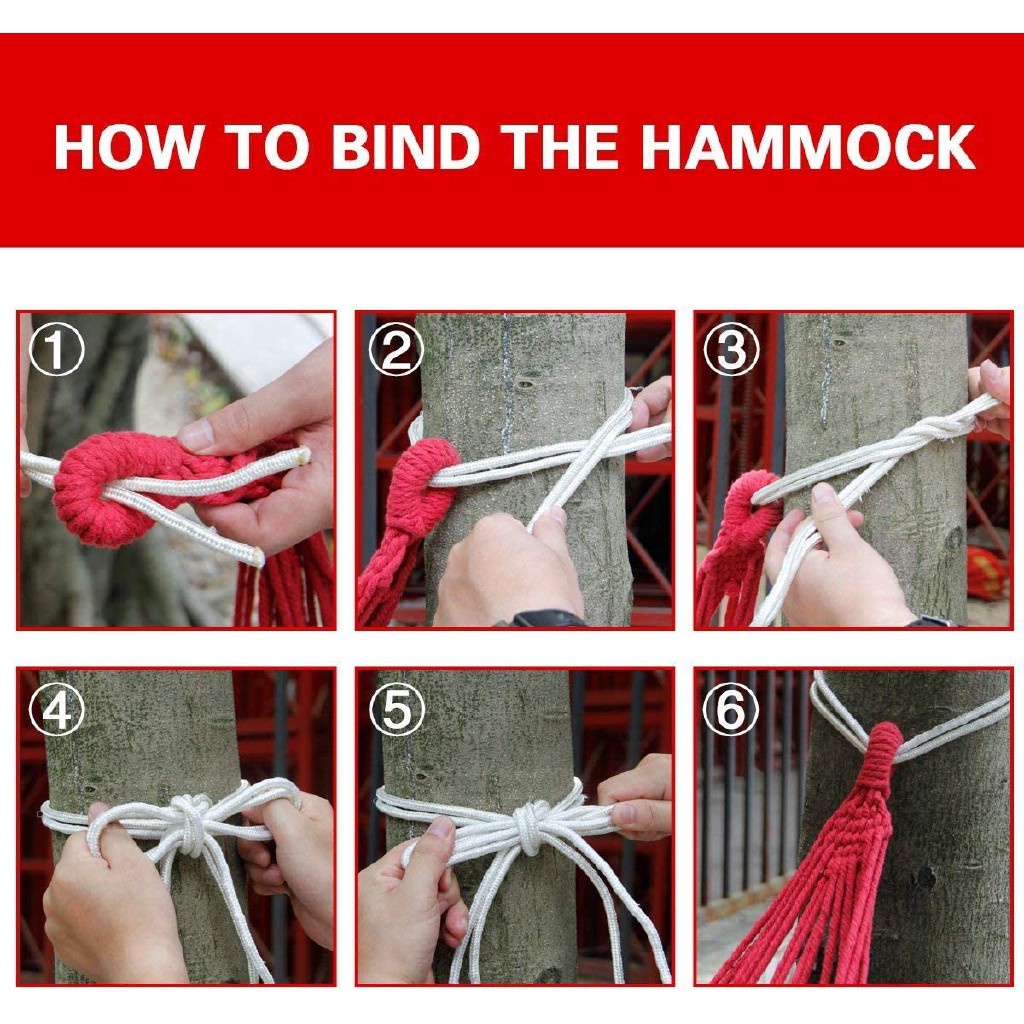 HOW TO BIND THE HAMMOCK

①

②

③

④

⑤

⑥