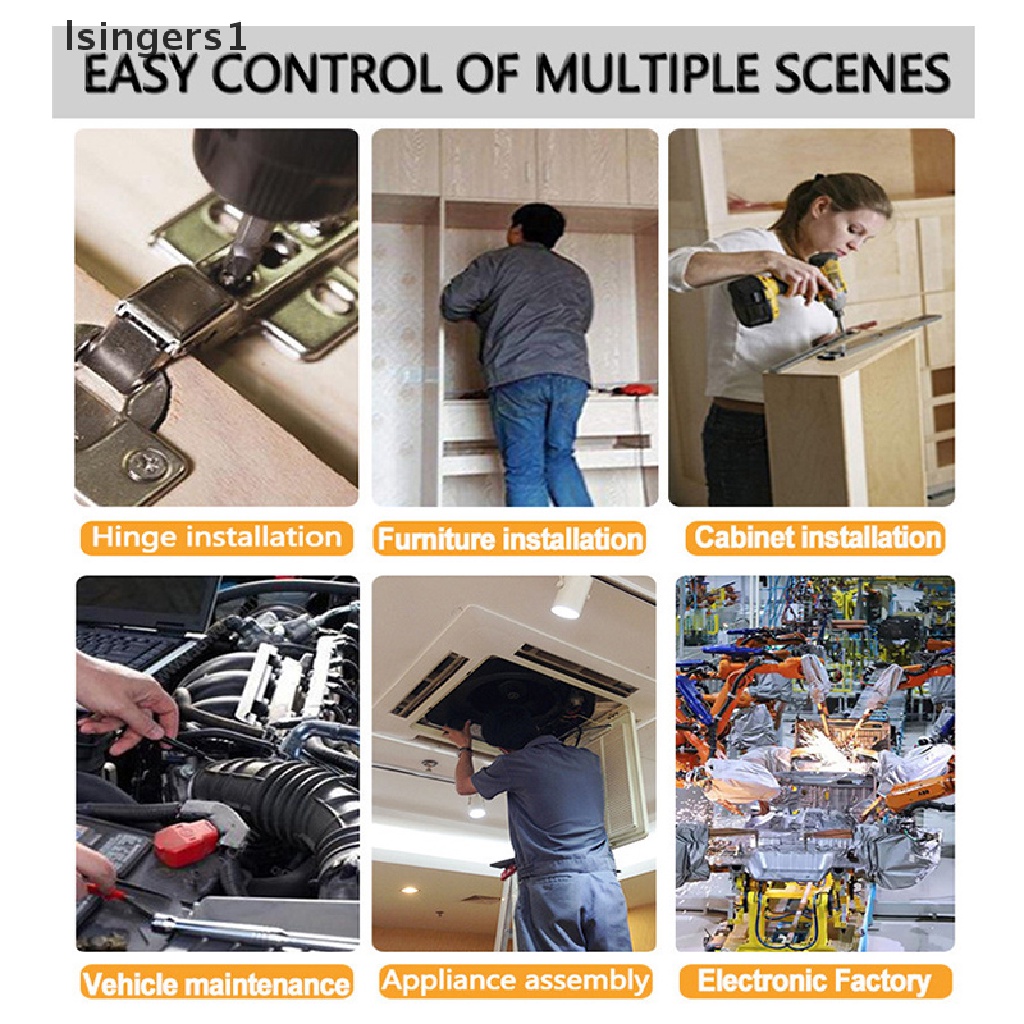 lsingers1

EASY CONTROL OF MULTIPLE SCENES

Hinge installation

Furniture installation

Cabinet installation

Vehicle maintenance

Appliance assembly

Electronic Factory