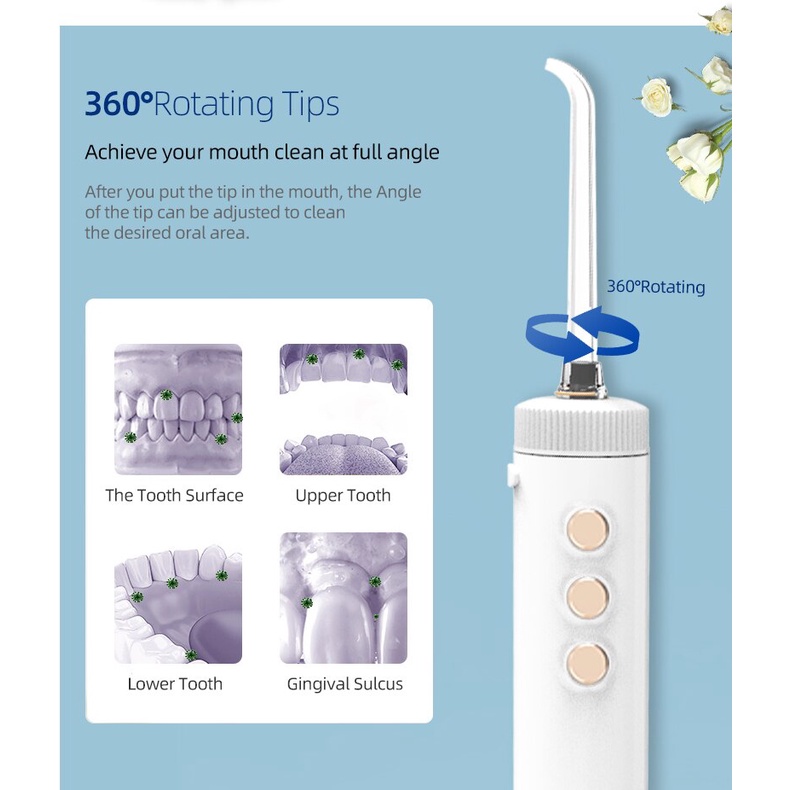 360°Rotating Tips

Achieve your mouth clean at full angle

After you put the tip in the mouth, the Angle of the tip can be adjusted to clean the desired oral area.

360°Rotating

The Tooth Surface

Upper Tooth

Lower Tooth

Gingival Sulcus