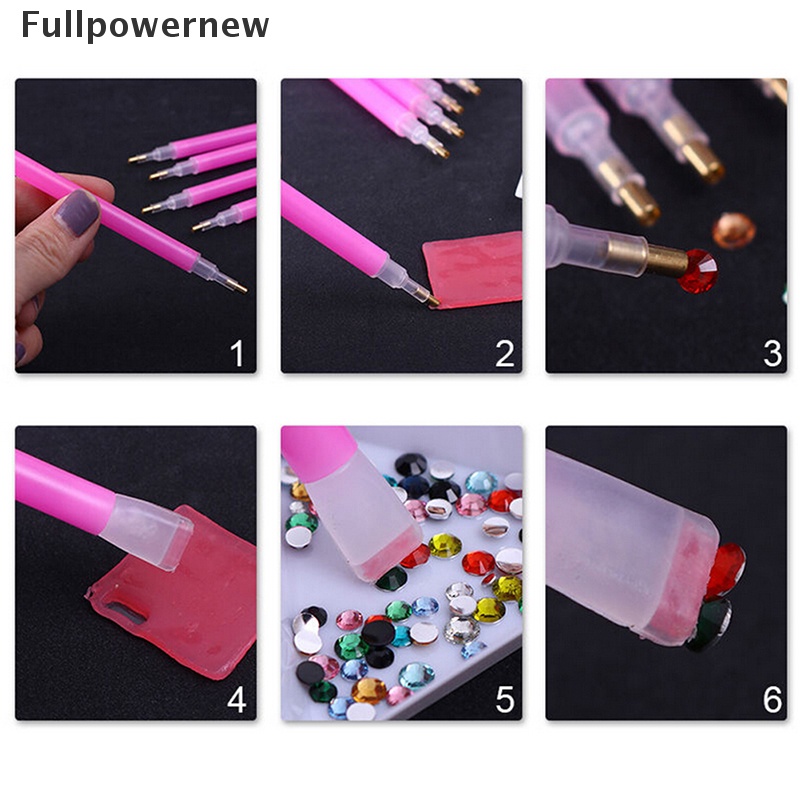 Fullpowernew

1

2

3

4

5

6