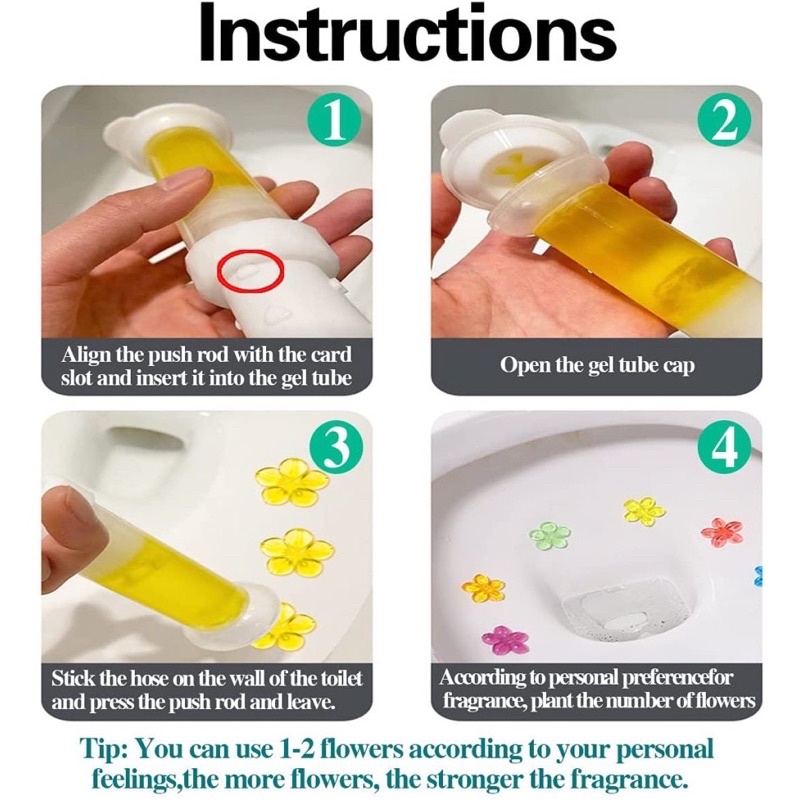 Instructions

1

Align the push rod with the card slot and insert it into the gel tube

2

Open the gel tube cap

3

Stick the hose on the wall of the toilet and press the push rod and leave.

4

According to personal preferencefor fragrance, plant the number of flowers

Tip: You can use 1-2 flowers according to your personal feelings,the more flowers, the stronger the fragrance.