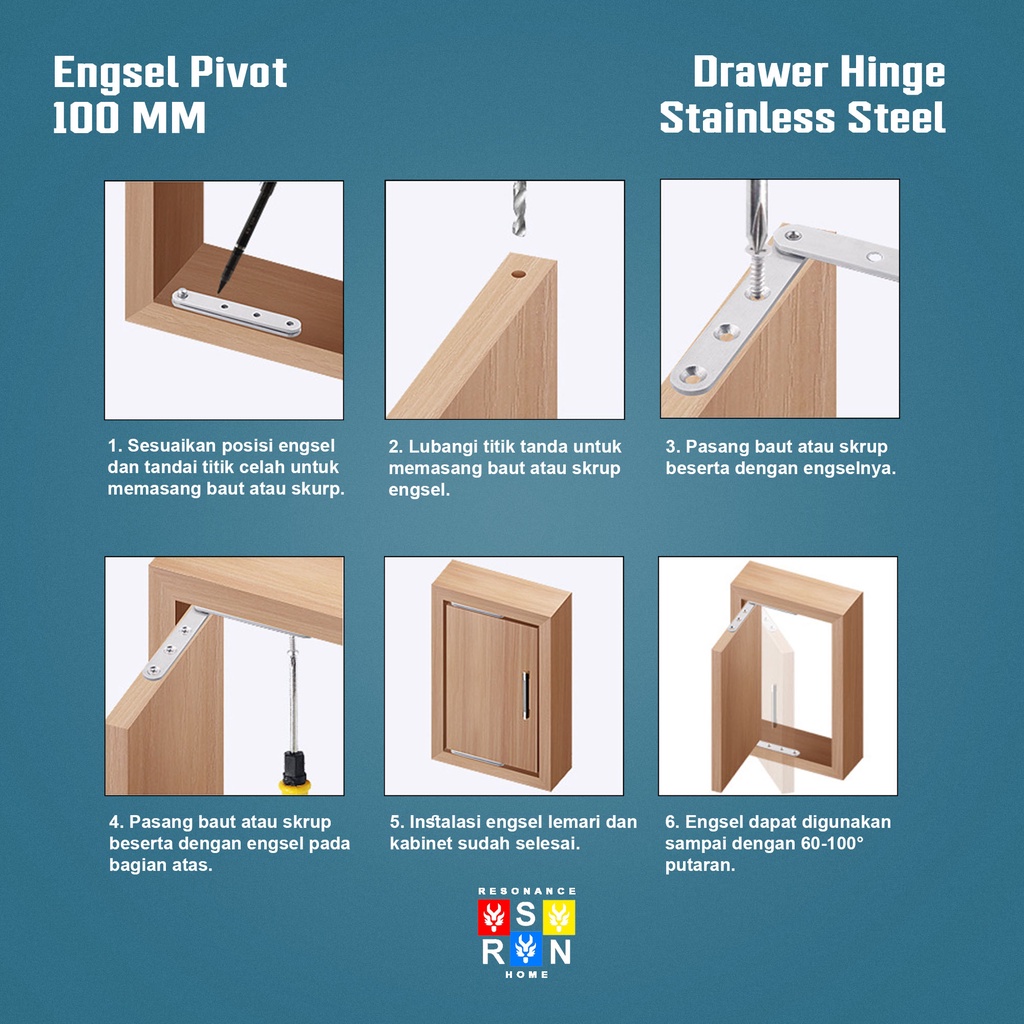 Engsel Pivot
100 MM

Drawer Hinge
Stainless Steel

1. Sesuaikan posisi engsel dan tandai titik celah untuk memasang baut atau skurp.

2. Lubangi titik tanda untuk memasang baut atau skrup engsel.

3. Pasang baut atau skrup beserta dengan engselnya.

4. Pasang baut atau skrup beserta dengan engsel pada bagian atas.

5. Instalasi engsel lemari dan kabinet sudah selesai.

6. Engsel dapat digunakan sampai dengan 60-100° putaran.

RESONANCE
S
R N
HOME