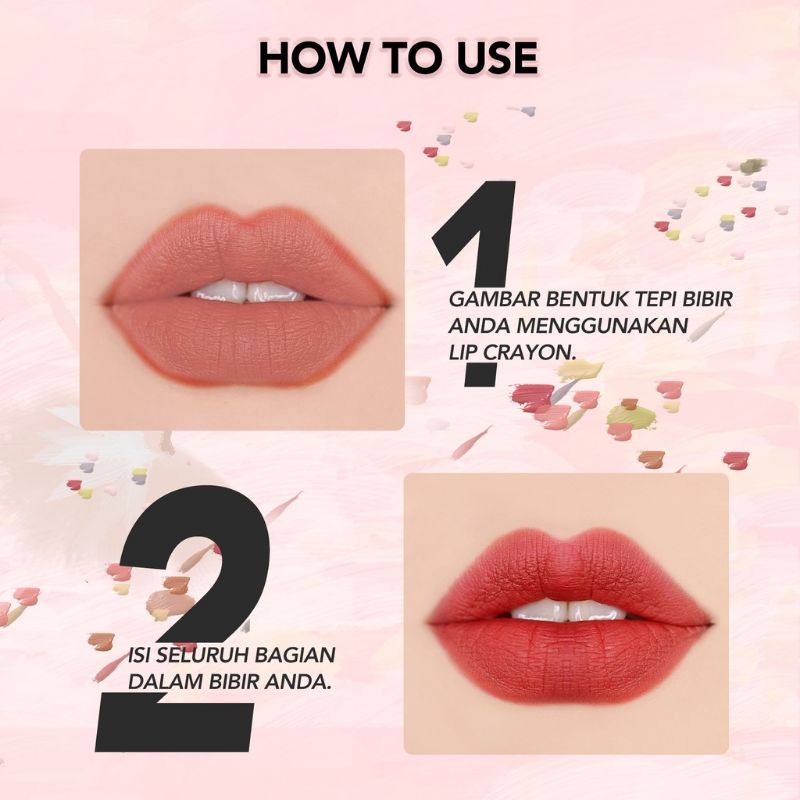 HOW TO USE

1

GAMBAR BENTUK TEPI BIBIR ANDA MENGGUNAKAN LIP CRAYON.

2

ISI SELURUH BAGIAN DALAM BIBIR ANDA.