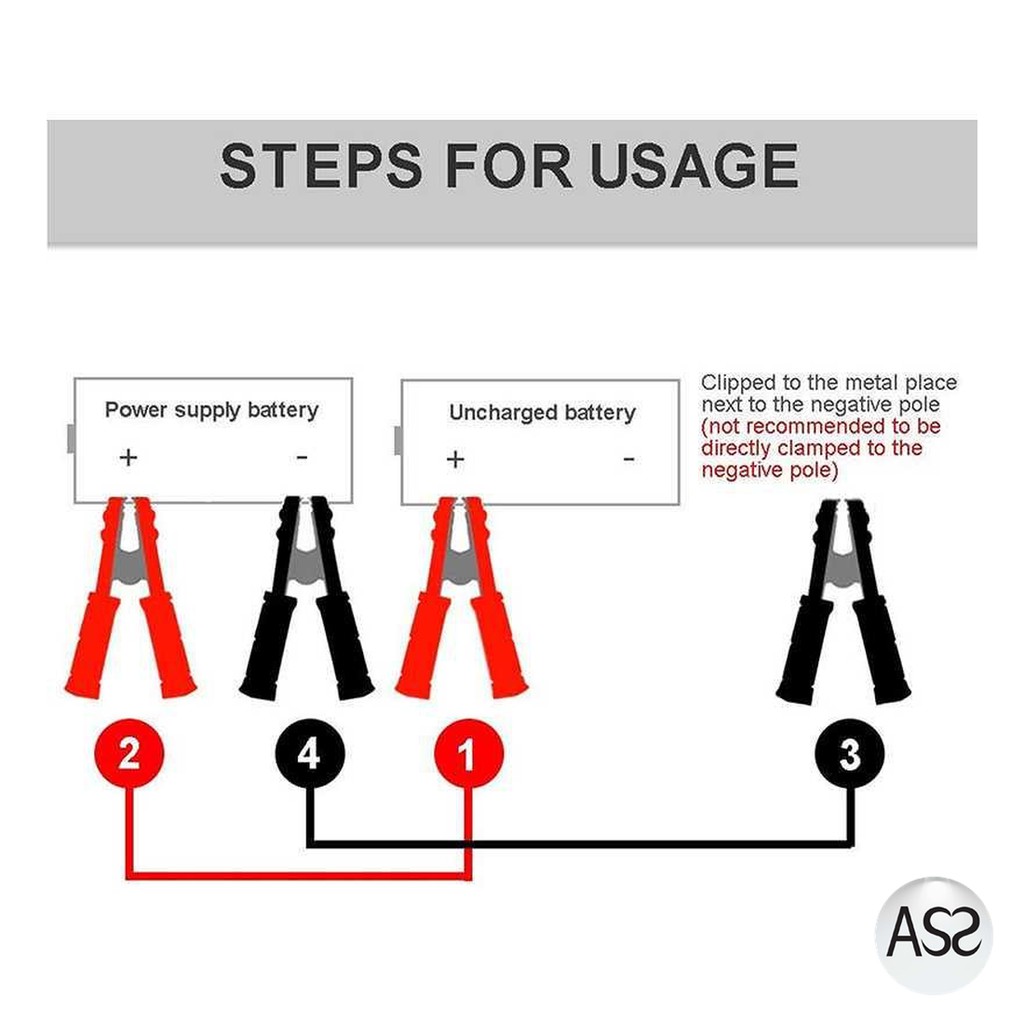 STEPS FOR USAGE

Power supply battery
+ -

Uncharged battery
+ -

Clipped to the metal place next to the negative pole (not recommended to be directly clamped to the negative pole)

2 4 1 3

ASS