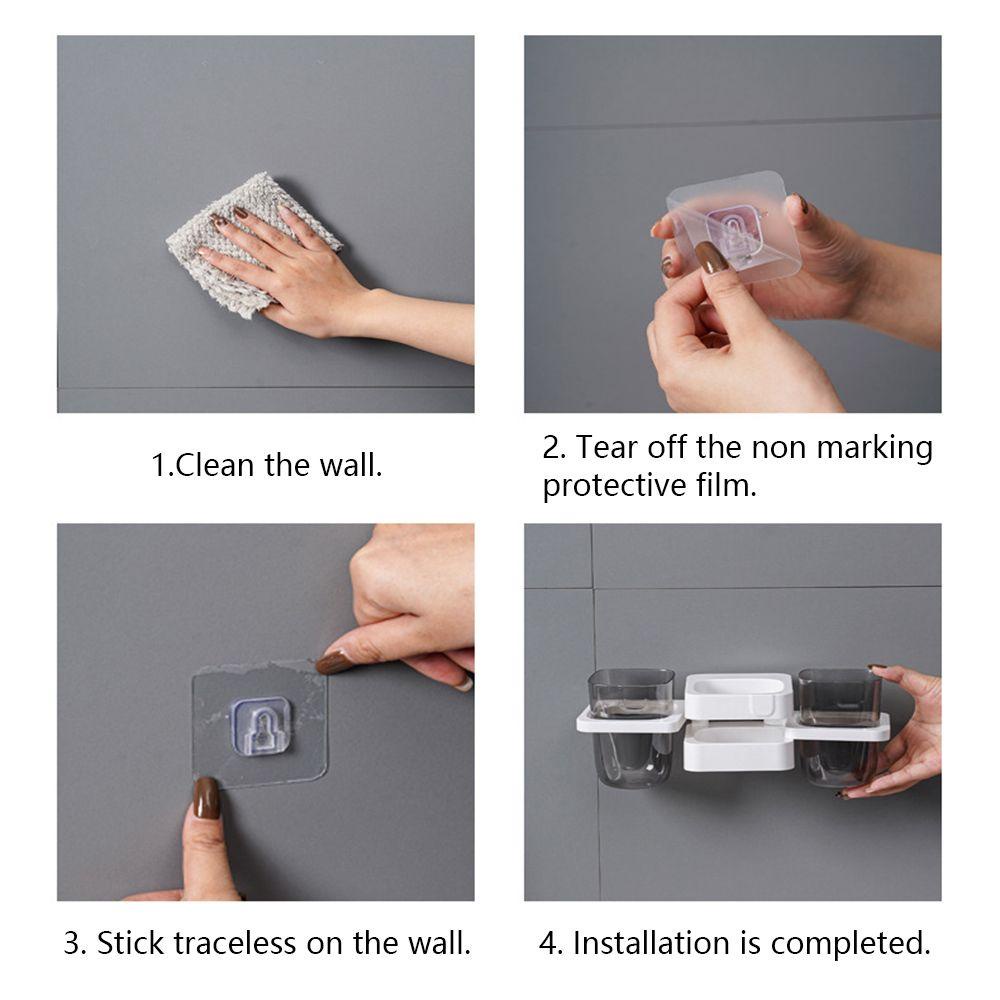 1.Clean the wall.

2. Tear off the non marking protective film.

3. Stick traceless on the wall.

4. Installation is completed.