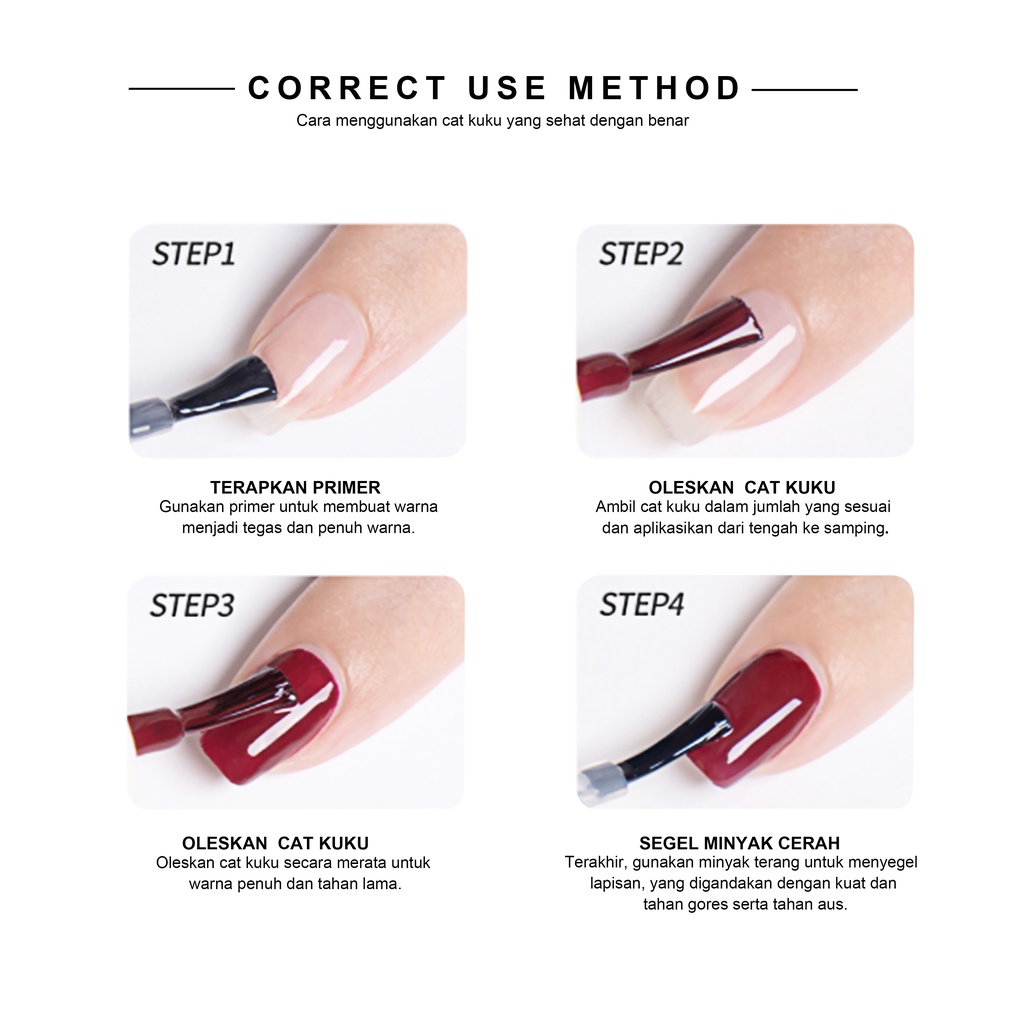 CORRECT USE METHOD
Cara menggunakan cat kuku yang sehat dengan benar

STEP1

TERAPKAN PRIMER
Gunakan primer untuk membuat warna menjadi tegas dan penuh warna.

STEP2

OLESKAN CAT KUKU
Ambil cat kuku dalam jumlah yang sesuai dan aplikasikan dari tengah ke samping.

STEP3

OLESKAN CAT KUKU
Oleskan cat kuku secara merata untuk warna penuh dan tahan lama.

STEP4

SEGEL MINYAK CERAH
Terakhir, gunakan minyak terang untuk menyegel lapisan, yang digandakan dengan kuat dan tahan gores serta tahan aus.