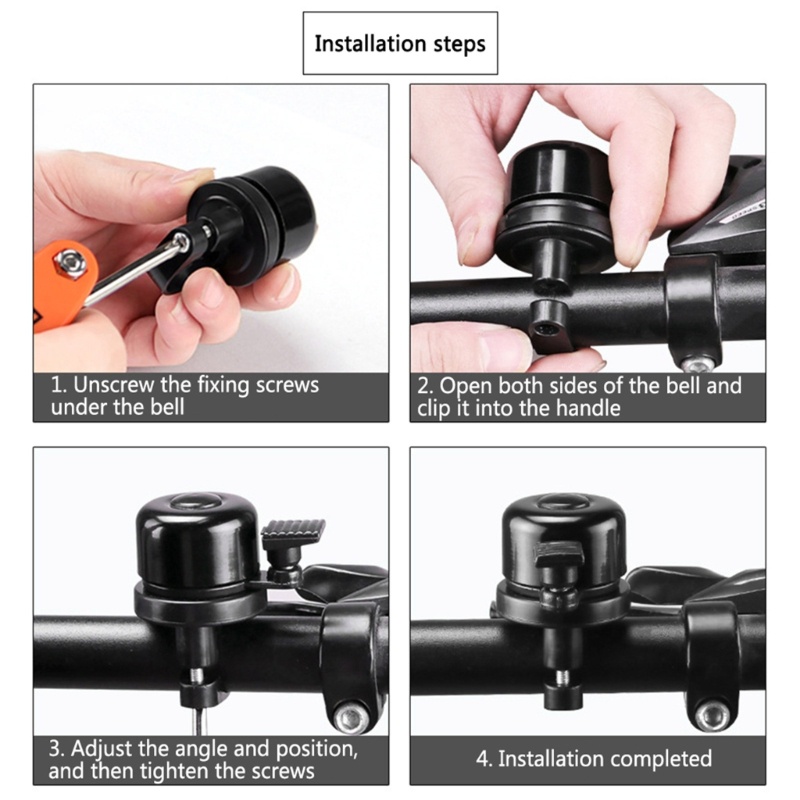 Installation steps

1. Unscrew the fixing screws under the bell

2. Open both sides of the bell and clip it into the handle

3. Adjust the angle and position, and then tighten the screws

4. Installation completed