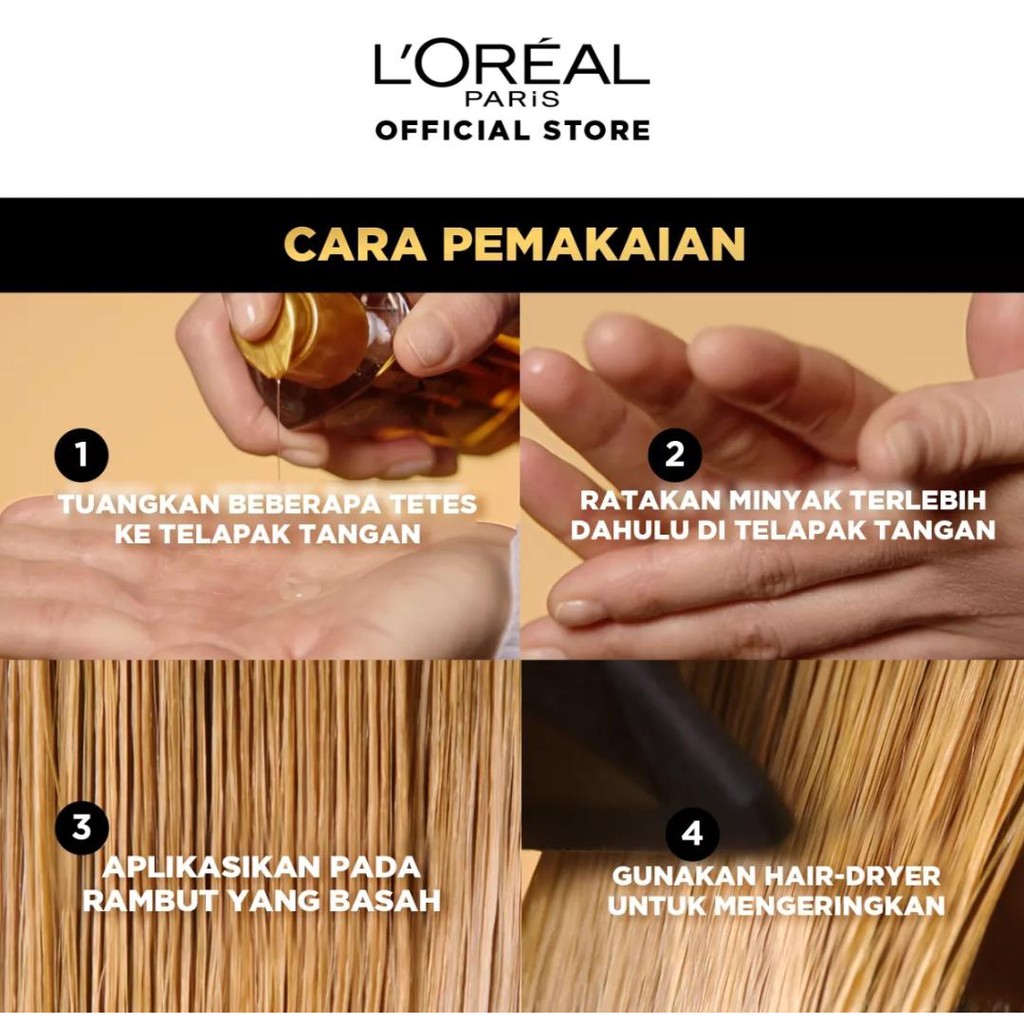 L'ORÉAL
PARIS
OFFICIAL STORE

CARA PEMAKAIAN

1
TUANGKAN BEBERAPA TETES KE TELAPAK TANGAN

2
RATAKAN MINYAK TERLEBIH DAHULU DI TELAPAK TANGAN

3
APLIKASIKAN PADA RAMBUT YANG BASAH

4
GUNAKAN HAIR-DRYER UNTUK MENGERINGKAN