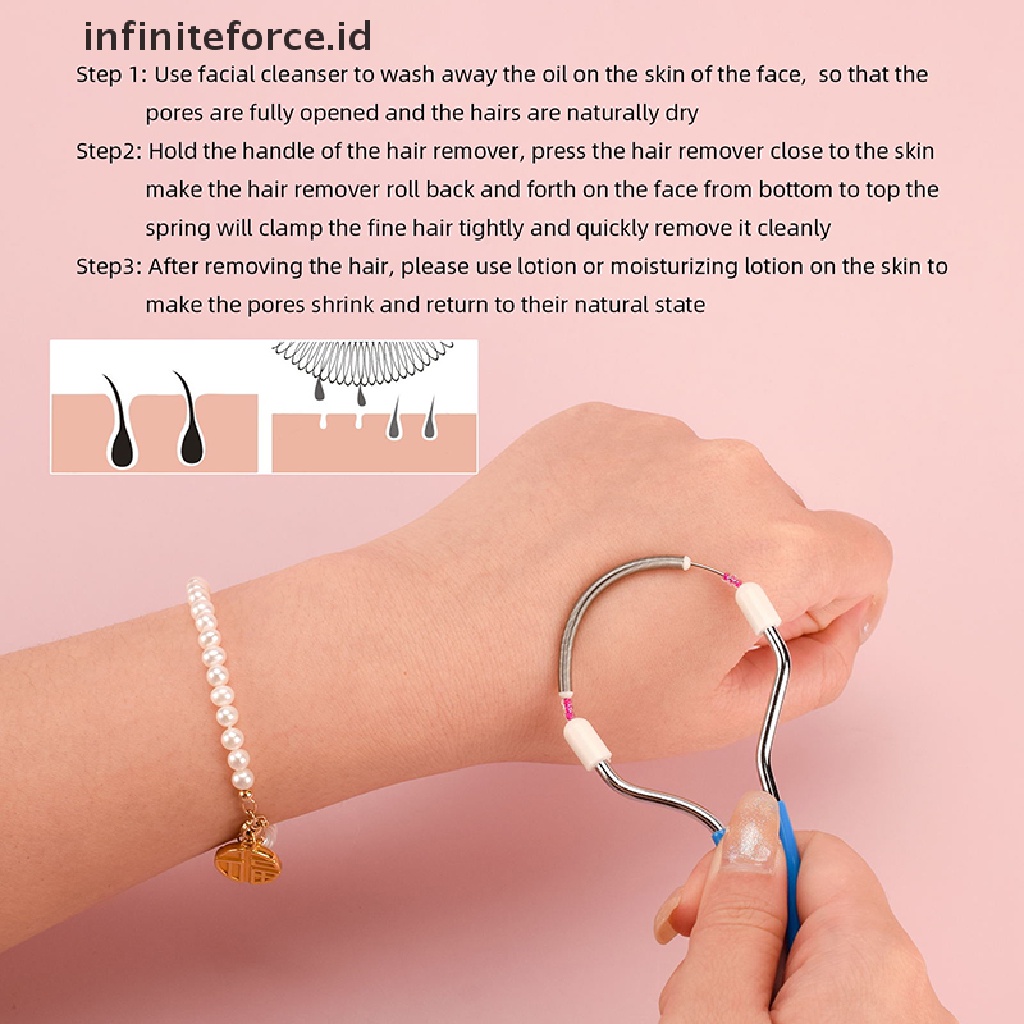 infiniteforce.id

Step 1: Use facial cleanser to wash away the oil on the skin of the face, so that the pores are fully opened and the hairs are naturally dry

Step2: Hold the handle of the hair remover, press the hair remover close to the skin make the hair remover roll back and forth on the face from bottom to top the spring will clamp the fine hair tightly and quickly remove it cleanly

Step3: After removing the hair, please use lotion or moisturizing lotion on the skin to make the pores shrink and return to their natural state