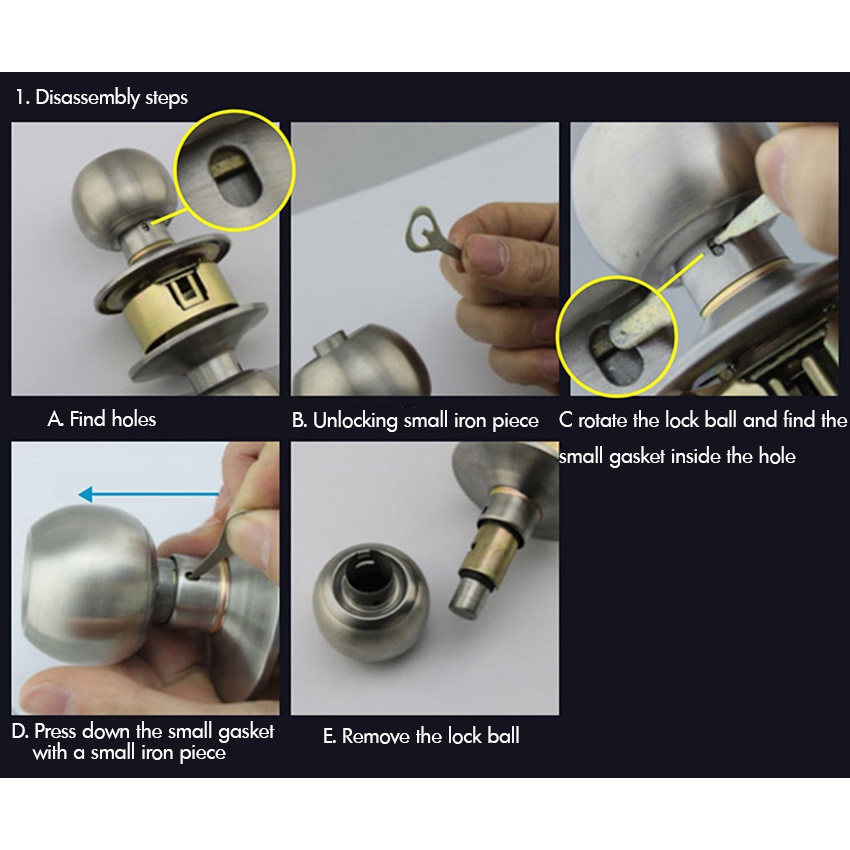 1. Disassembly steps

A. Find holes

B. Unlocking small iron piece

C rotate the lock ball and find the small gasket inside the hole

D. Press down the small gasket with a small iron piece

E. Remove the lock ball